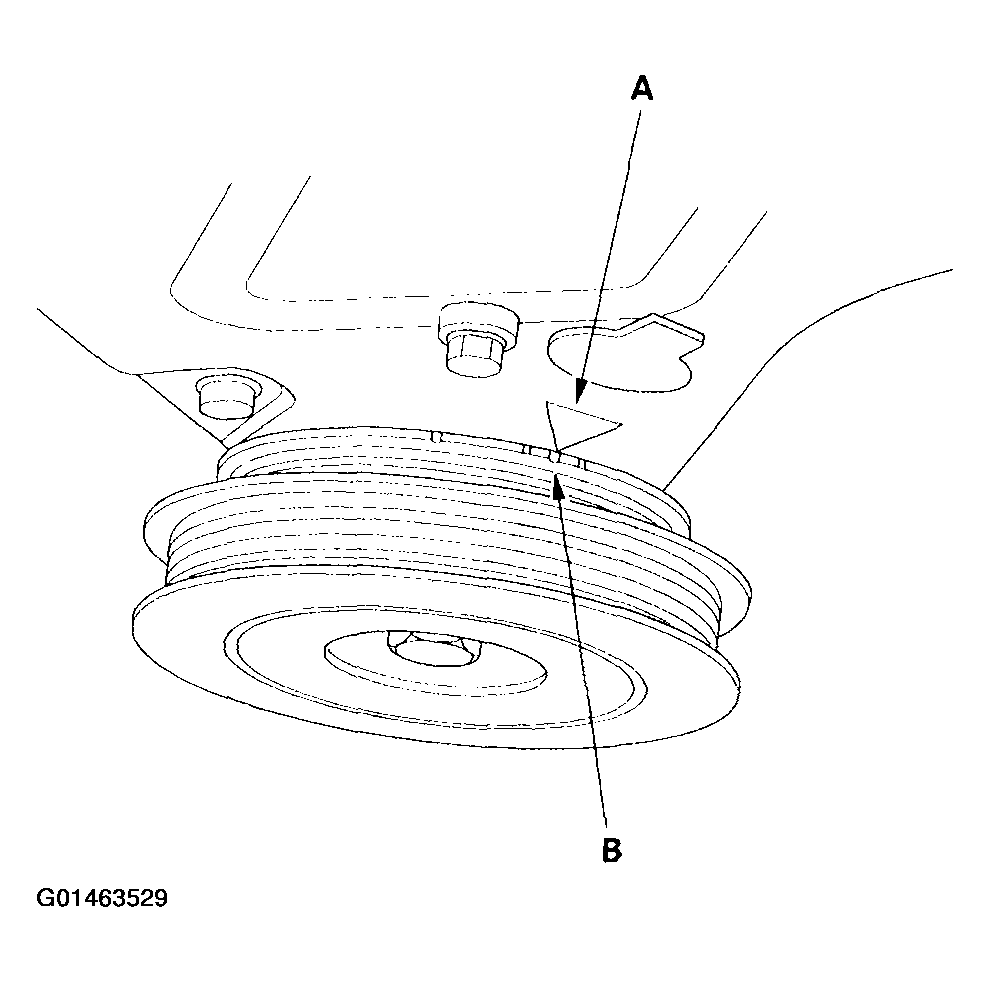 A

B

G01463529