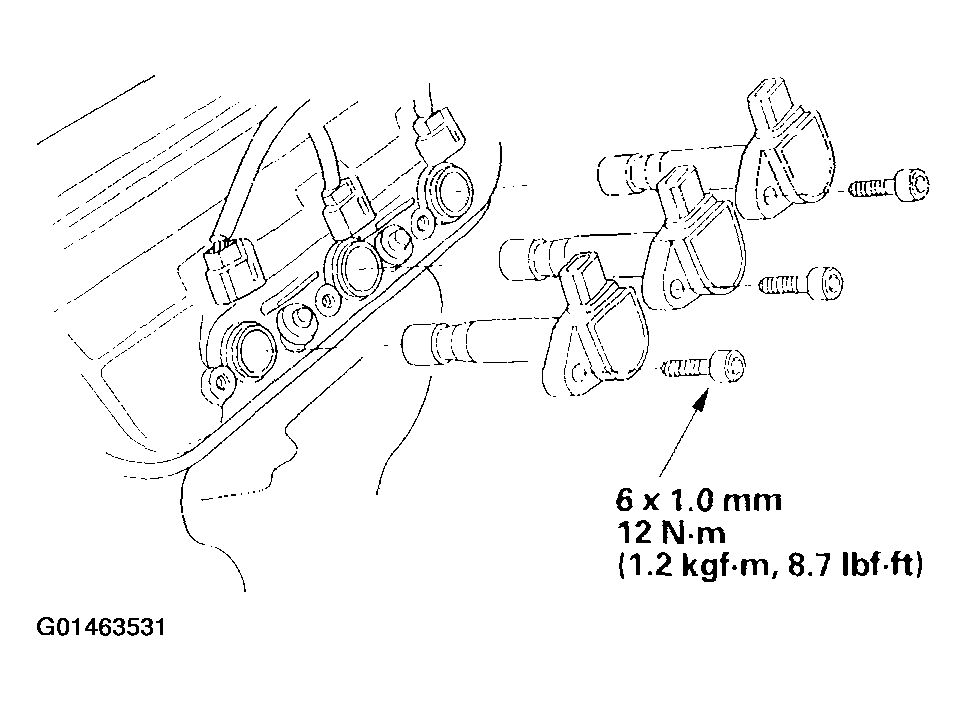 6 x 1.0 mm
12 N·m
(1.2 kgf·m, 8.7 lbf·ft)

G01463531