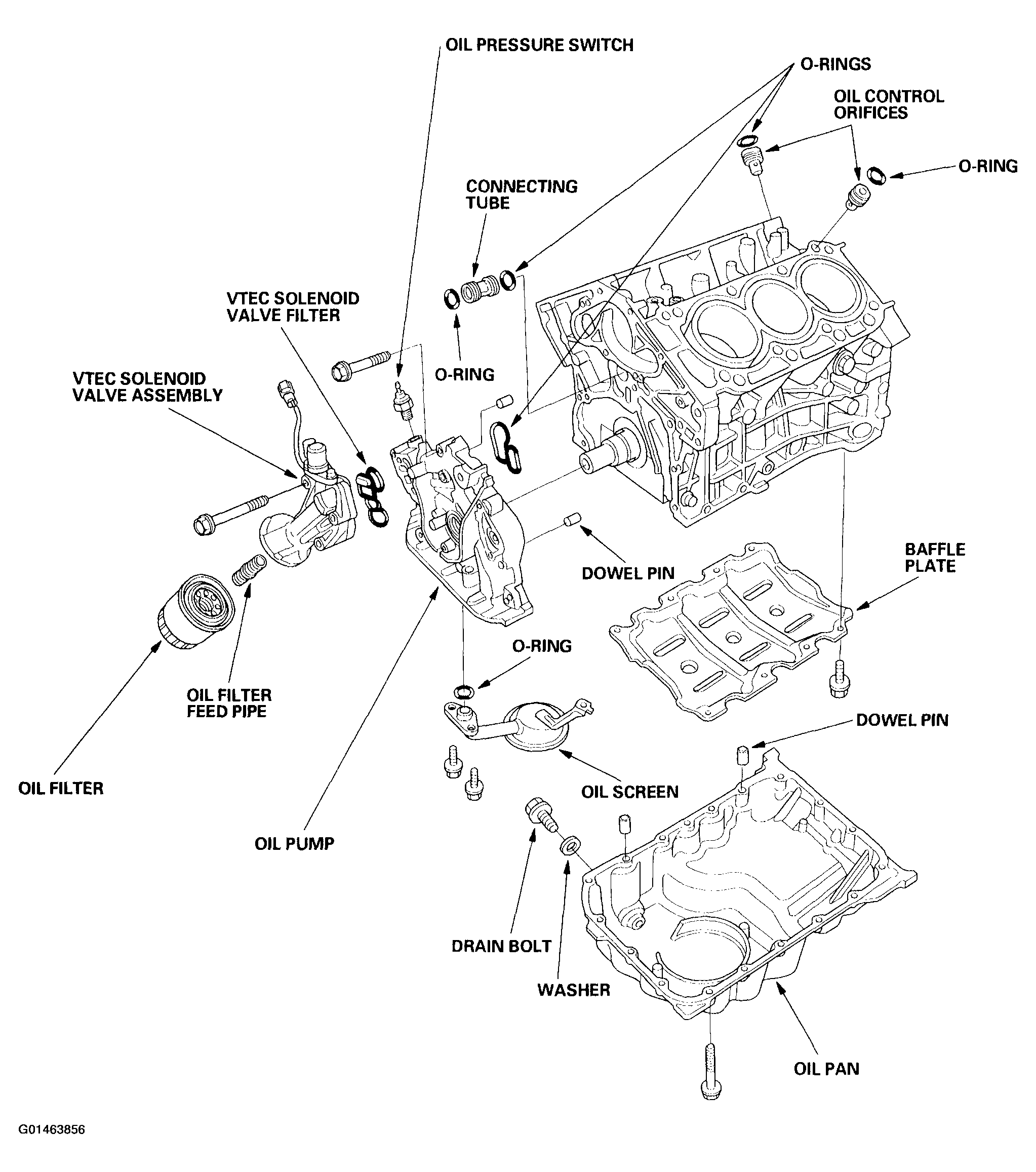 OIL PRESSURE SWITCH

O-RINGS

OIL CONTROL ORIFICES

O-RING

CONNECTING TUBE

VTEC SOLENOID VALVE FILTER

VTEC SOLENOID VALVE ASSEMBLY

O-RING

DOWEL PIN

BAFFLE PLATE

O-RING

OIL FILTER FEED PIPE

DOWEL PIN

OIL FILTER

OIL SCREEN

OIL PUMP

DRAIN BOLT

WASHER

OIL PAN

G01463856