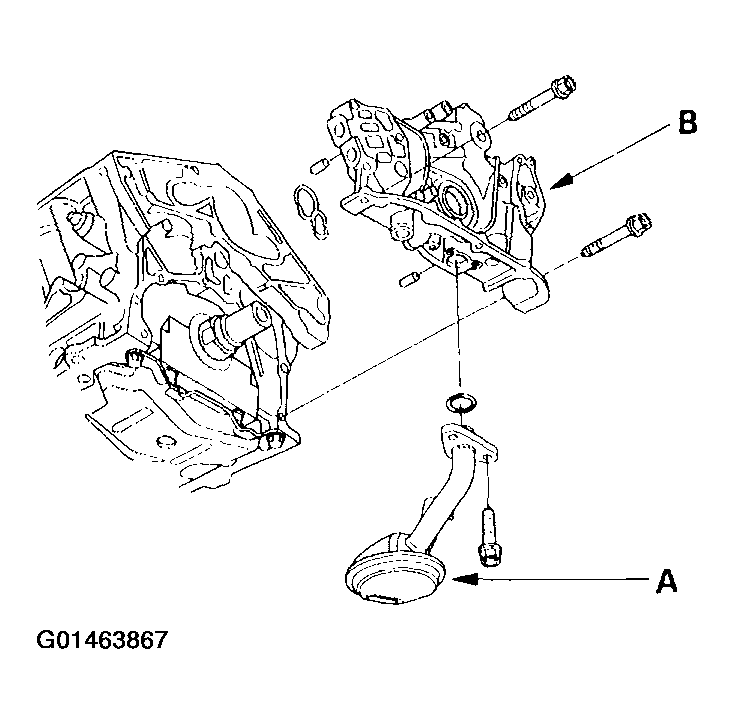 B

A

G01463867