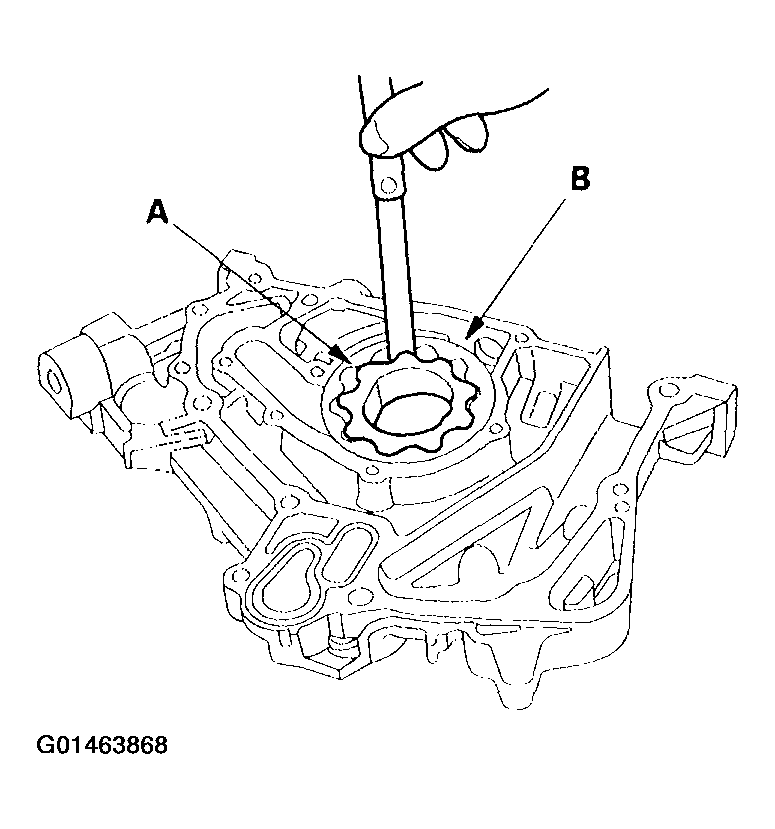 A
B
G01463868