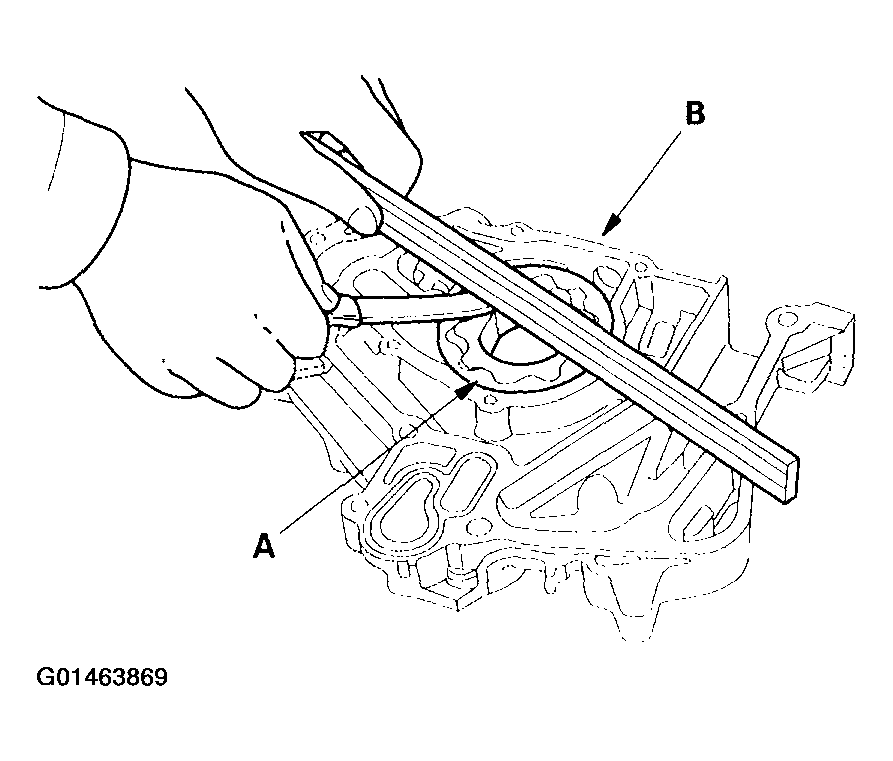 B

A

G01463869