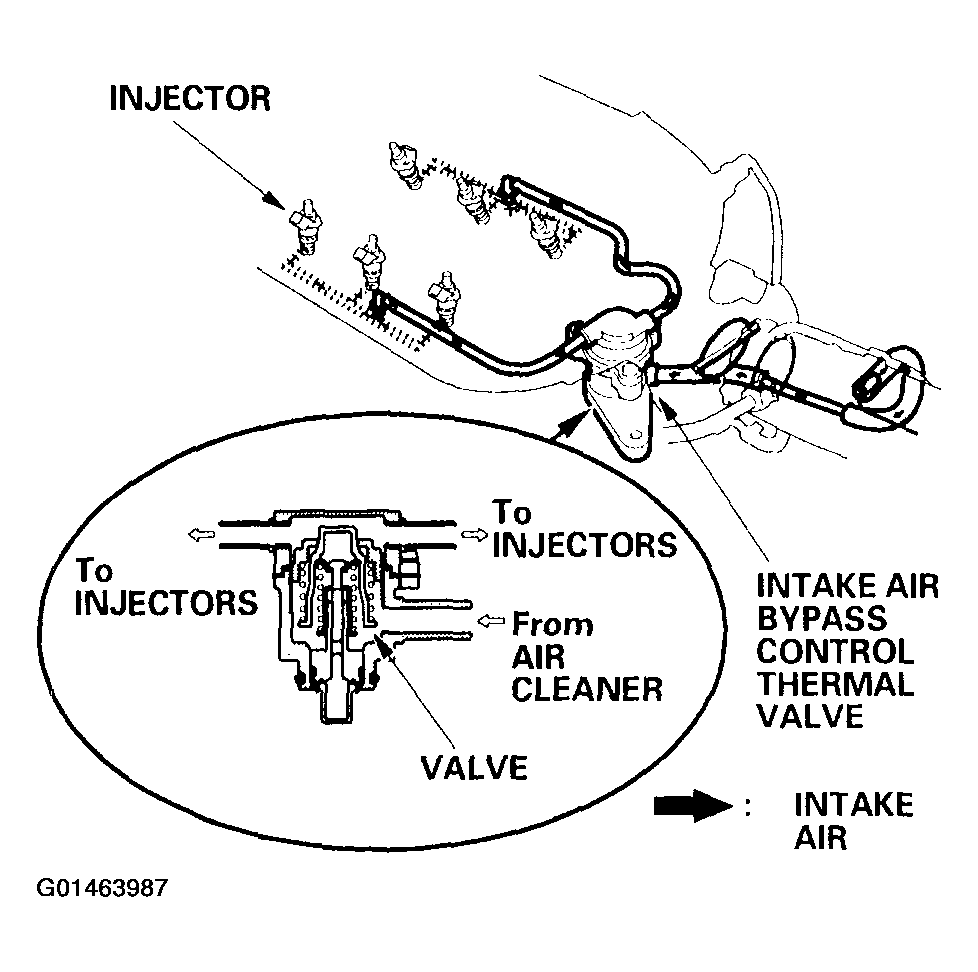 INJECTOR

To INJECTORS

To INJECTORS

From AIR CLEANER

VALVE

INTAKE AIR BYPASS CONTROL THERMAL VALVE

: INTAKE AIR

G01463987