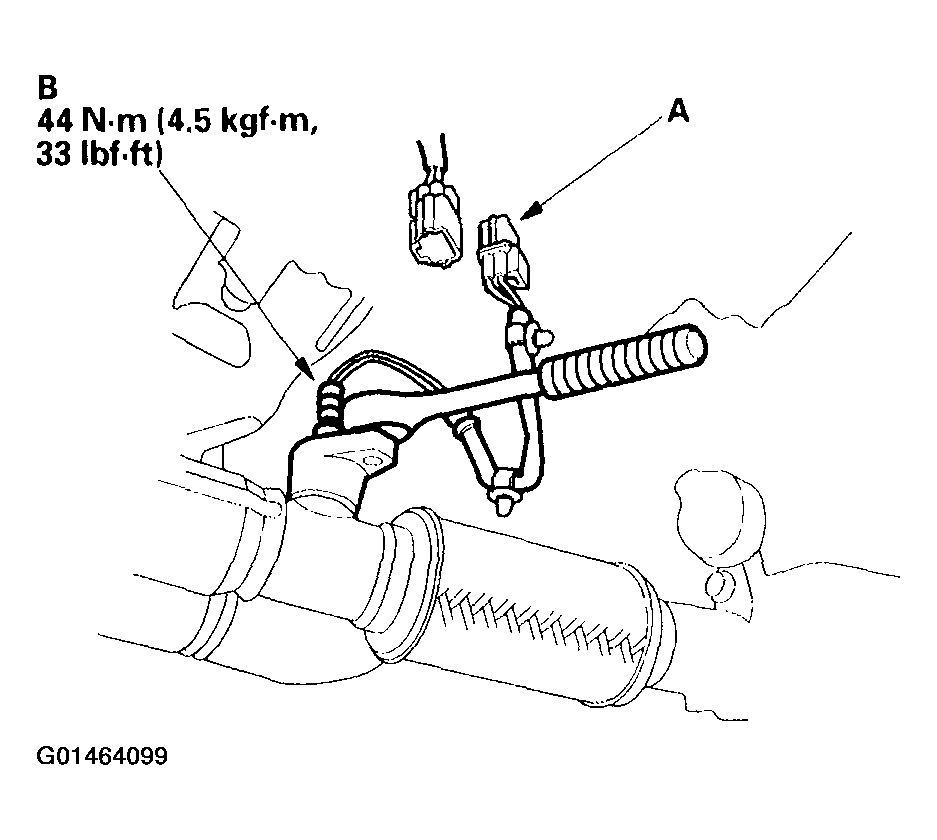 B
44 N·m (4.5 kgf·m, 33 lbf·ft)

A

G01464099