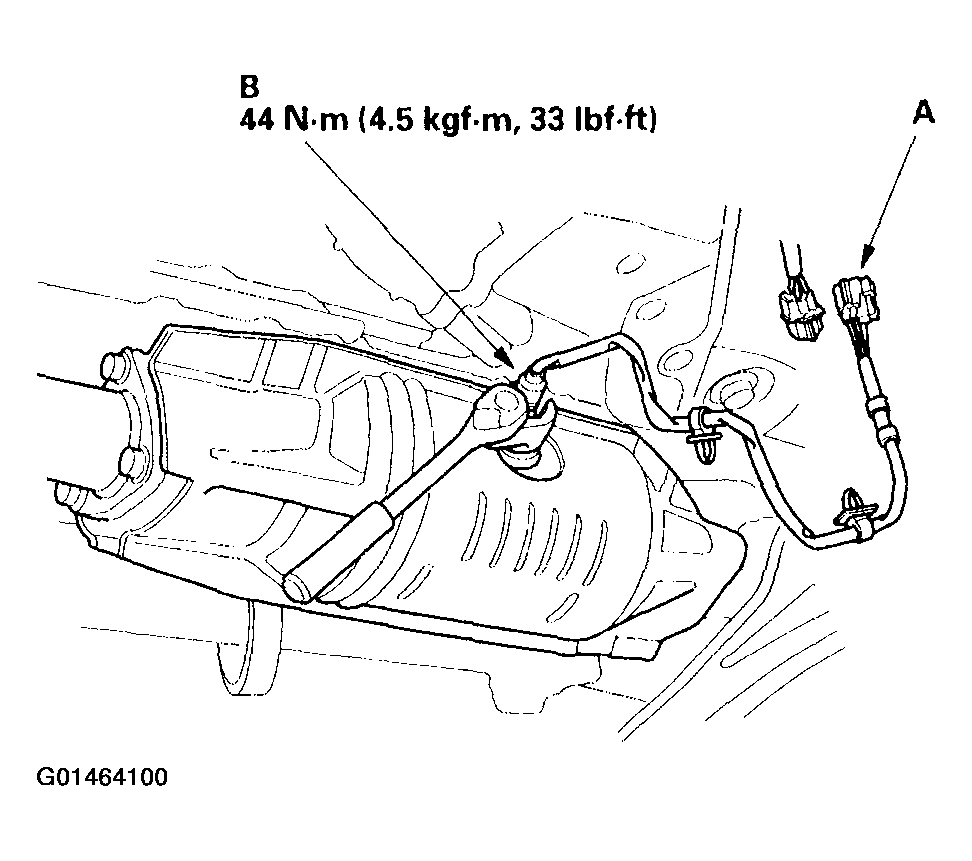 B
44 N·m (4.5 kgf·m, 33 lbf·ft)

A

G01464100