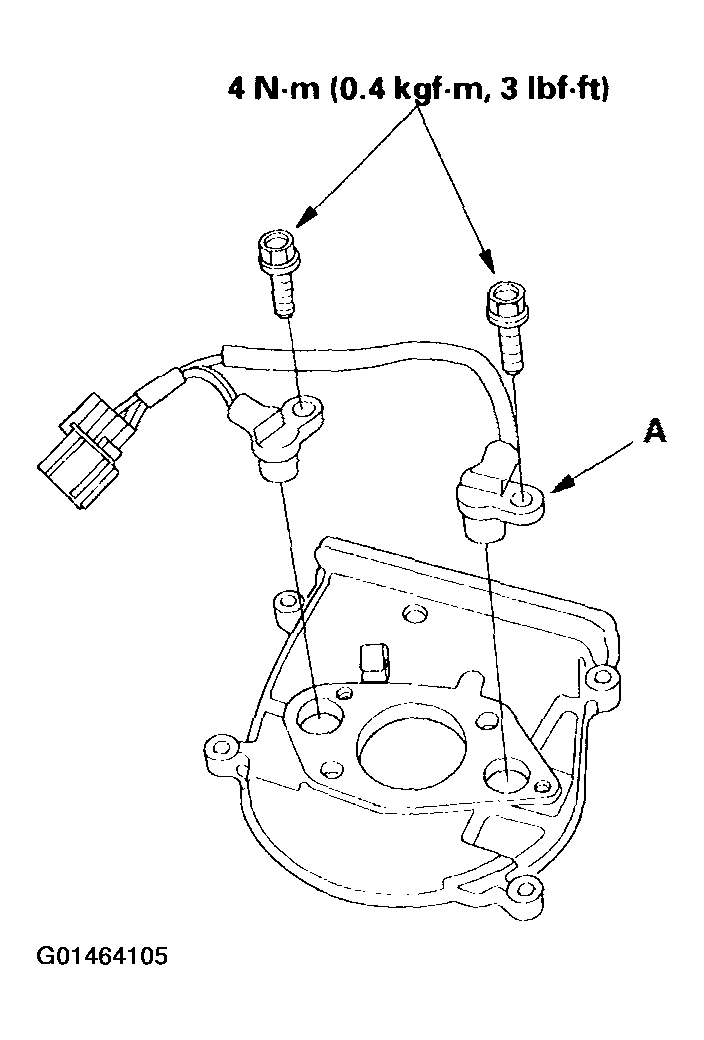 4 N·m (0.4 kgf·m, 3 lbf·ft)

A

G01464105