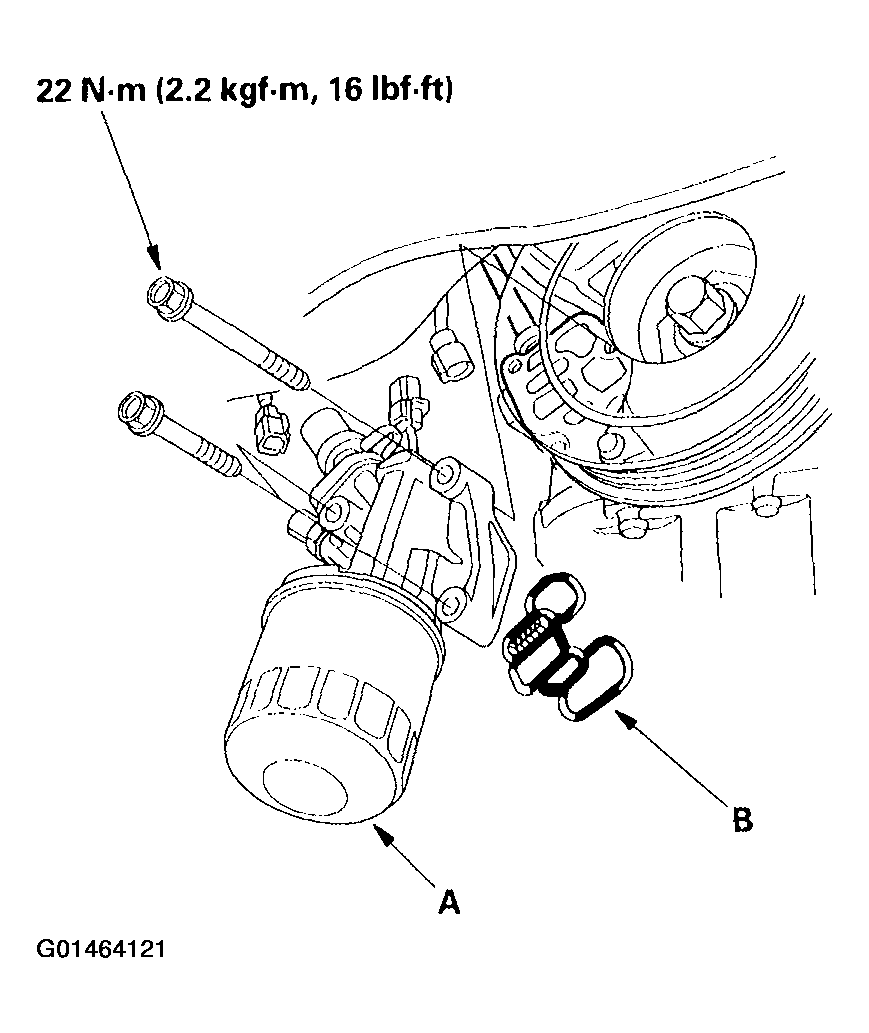 22 N·m (2.2 kgf·m, 16 lbf·ft)

B

A

G01464121