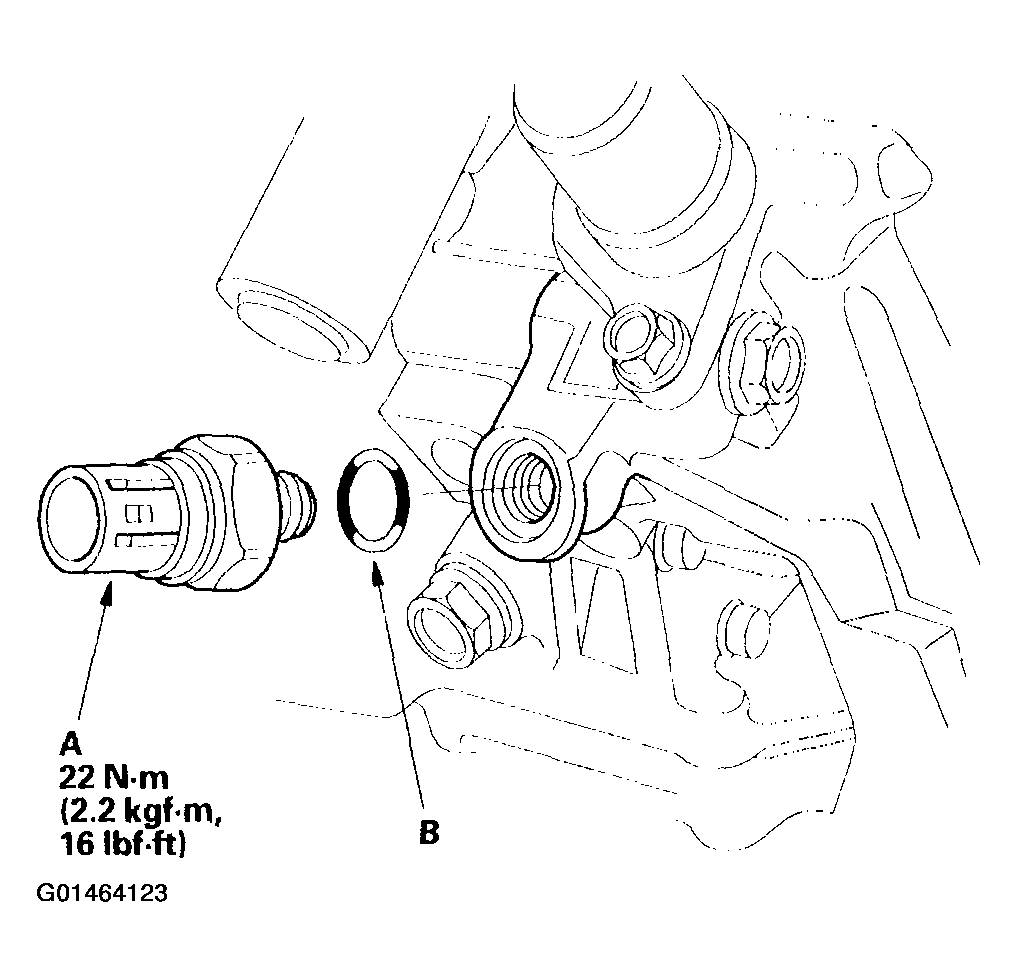 A
22 N·m
(2.2 kgf·m,
16 lbf·ft)

B

G01464123