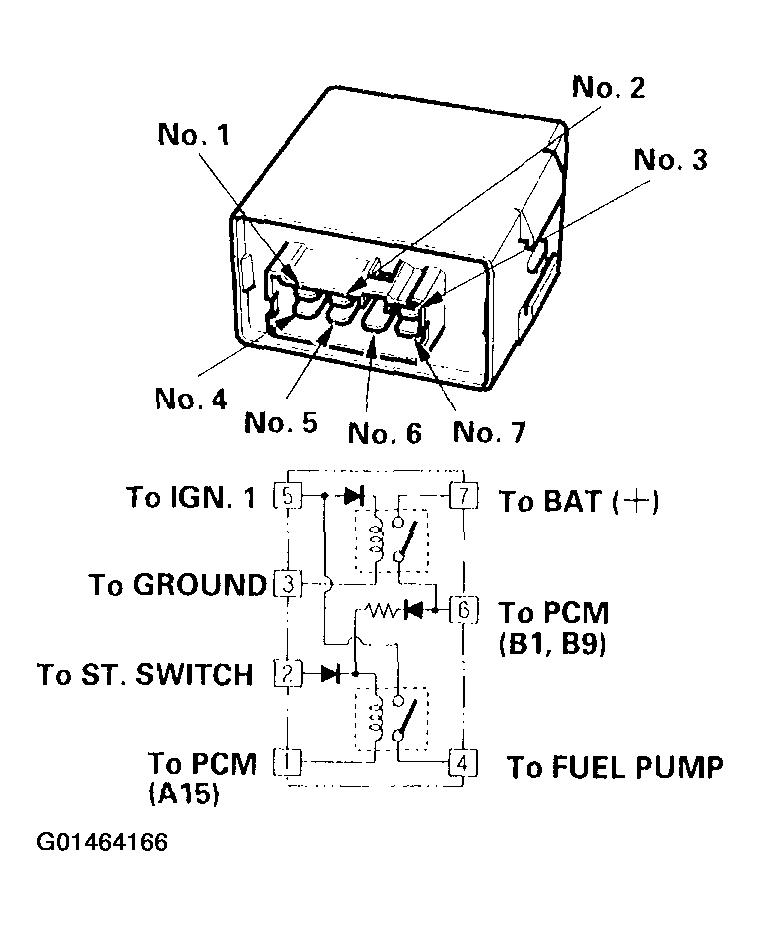 No. 1
No. 2
No. 3
No. 4
No. 5
No. 6
No. 7

To IGN. 1 5
7 To BAT (+)
To GROUND 3
6 To PCM (B1, B9)
To ST. SWITCH 2
To PCM (A15) 1
4 To FUEL PUMP

G01464166