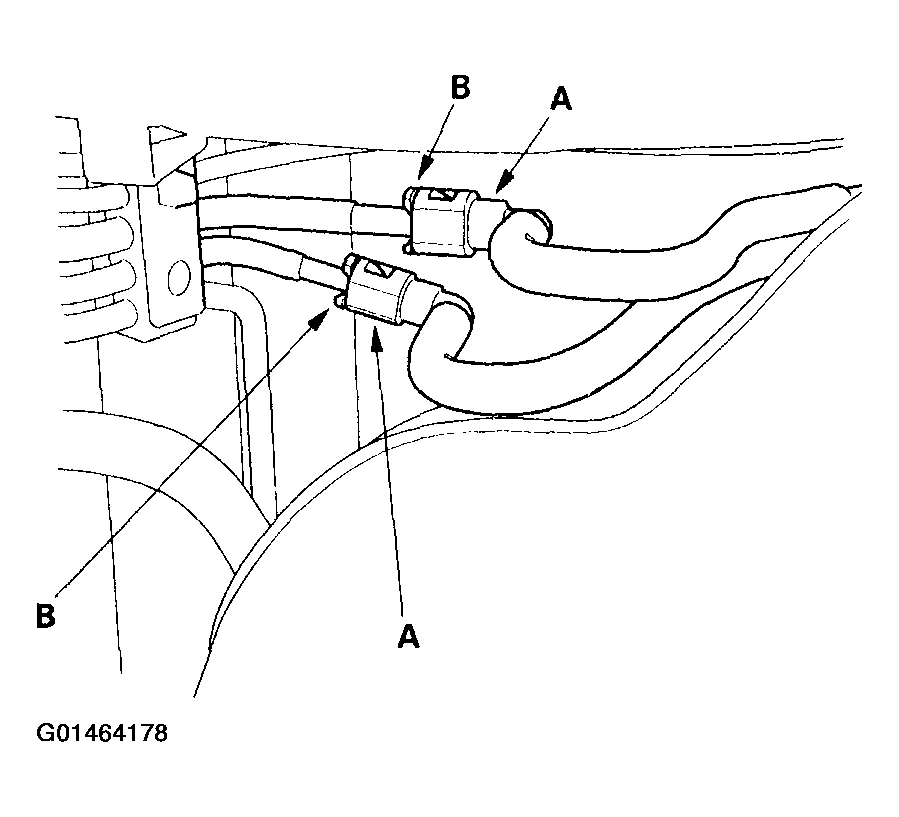 B
A
B
A
G01464178