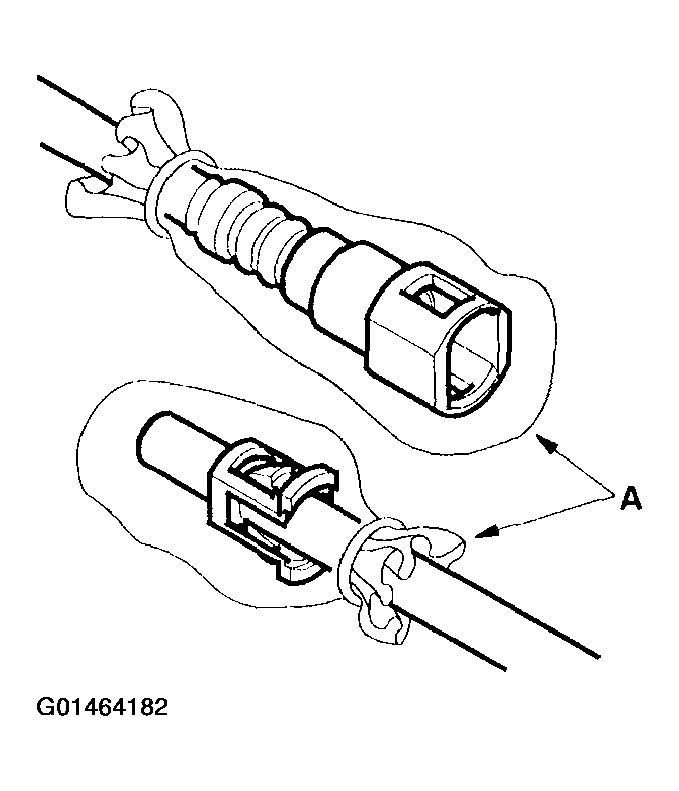 A

G01464182