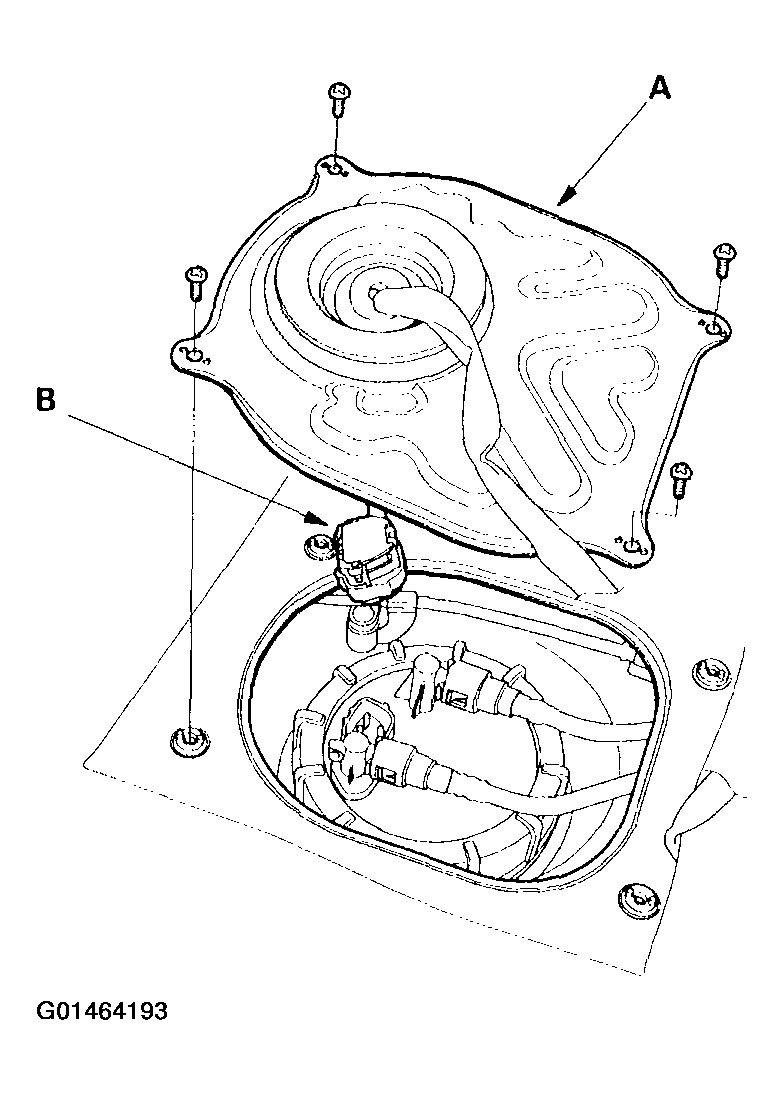 A

B

G01464193