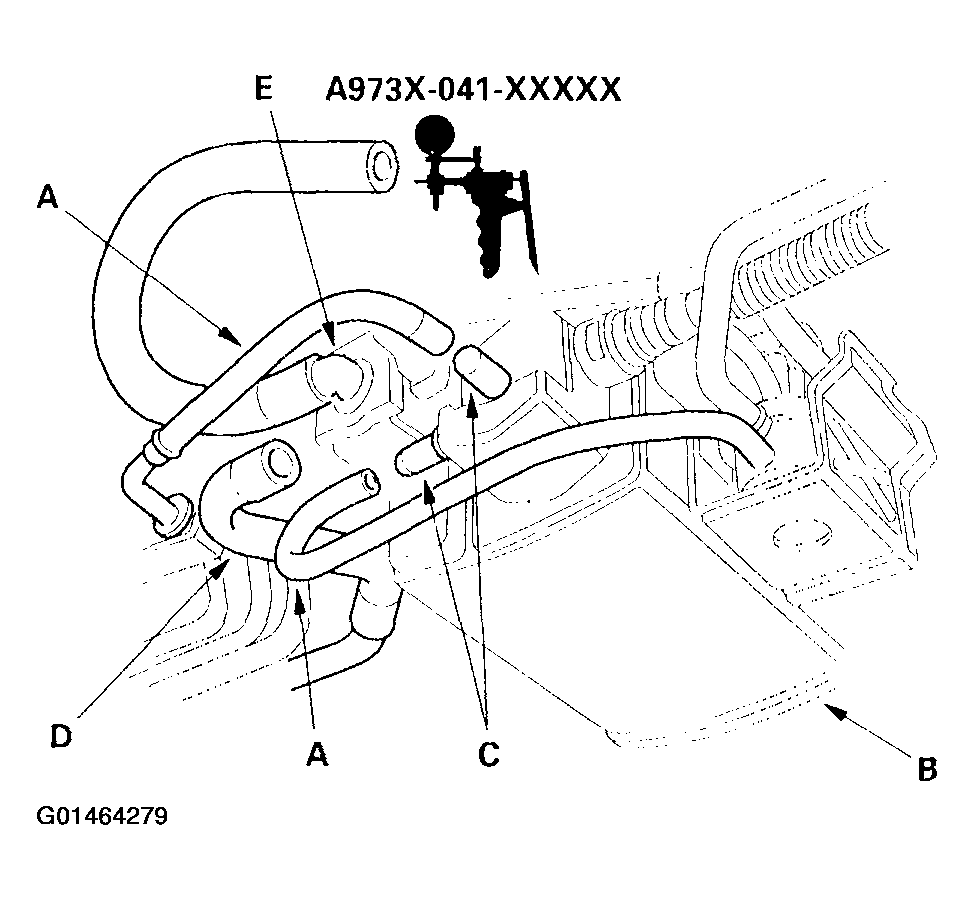 E
A973X-041-XXXXX
A
D
A
C
B
G01464279