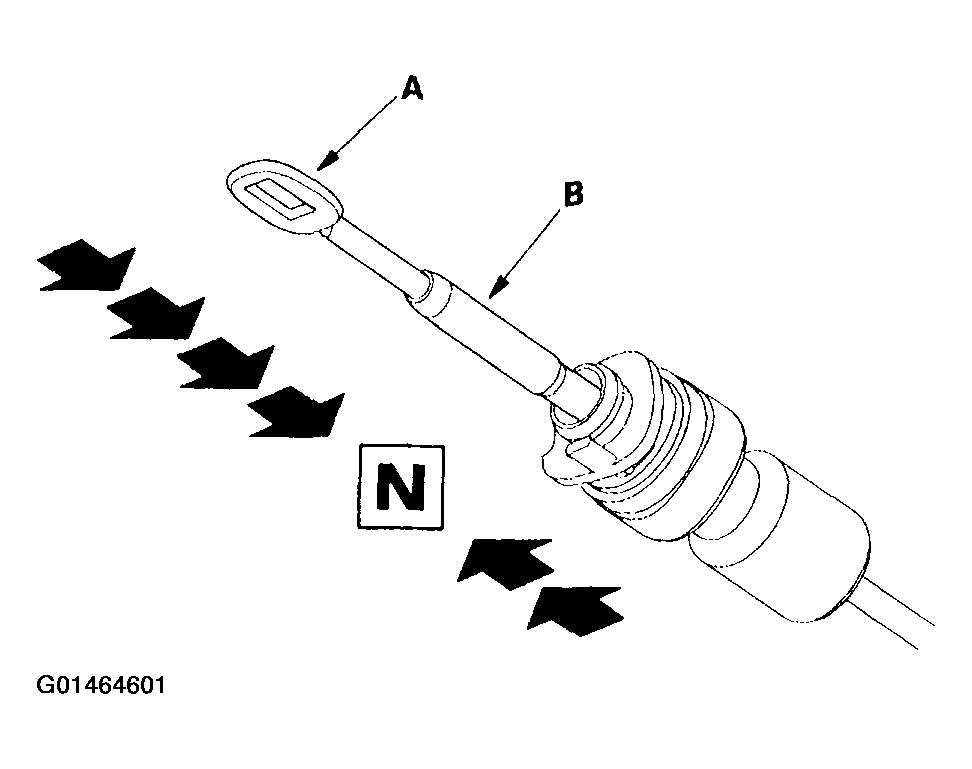 A

B

N

G01464601