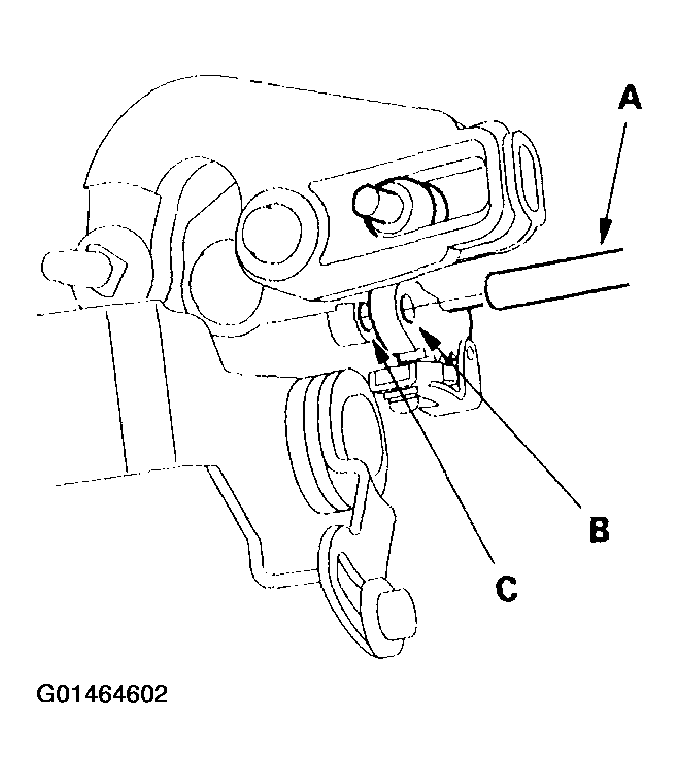 A

B

C

G01464602