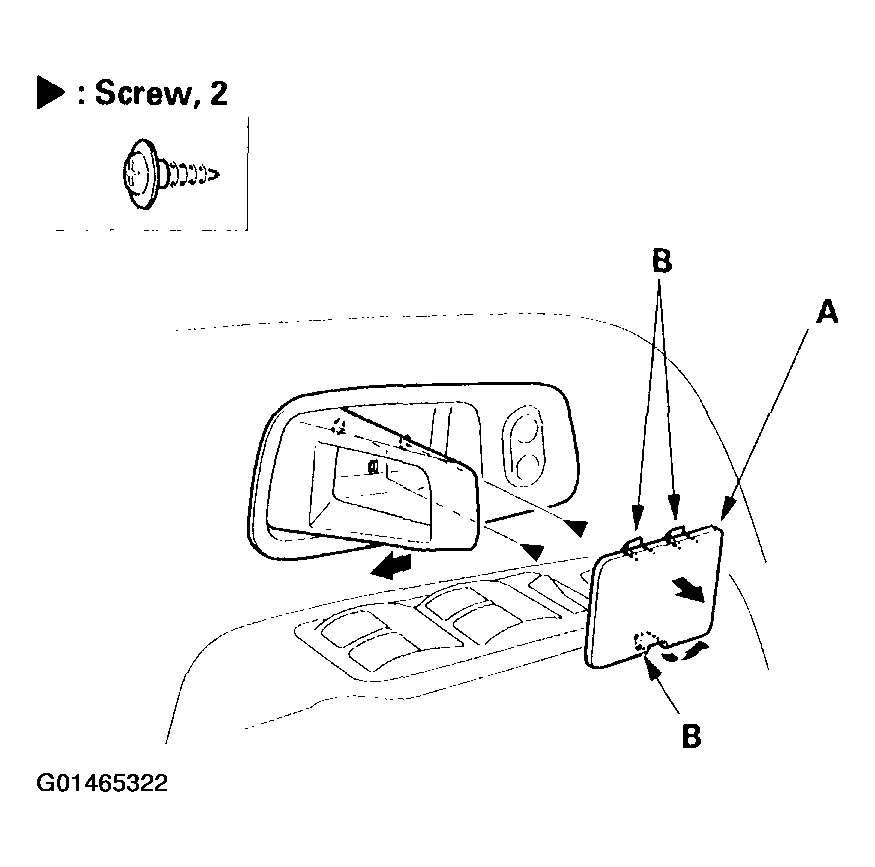 ▶ : Screw, 2

B

A

B

G01465322