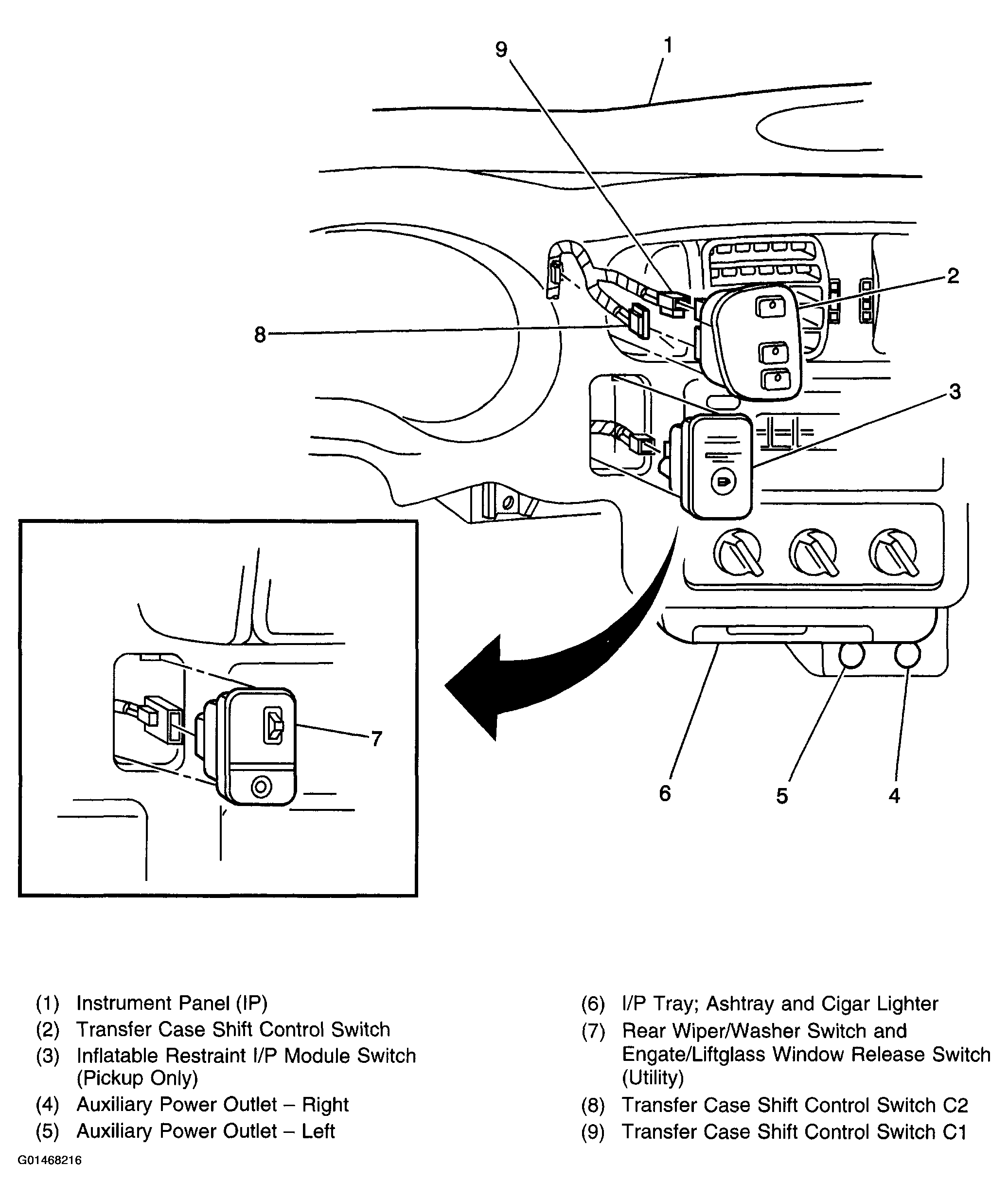 9
1
2
8
3
7
6
5
4

(1) Instrument Panel (IP)
(2) Transfer Case Shift Control Switch
(3) Inflatable Restraint I/P Module Switch (Pickup Only)
(4) Auxiliary Power Outlet – Right
(5) Auxiliary Power Outlet – Left

(6) I/P Tray; Ashtray and Cigar Lighter
(7) Rear Wiper/Washer Switch and Engate/Liftglass Window Release Switch (Utility)
(8) Transfer Case Shift Control Switch C2
(9) Transfer Case Shift Control Switch C1

G01468216