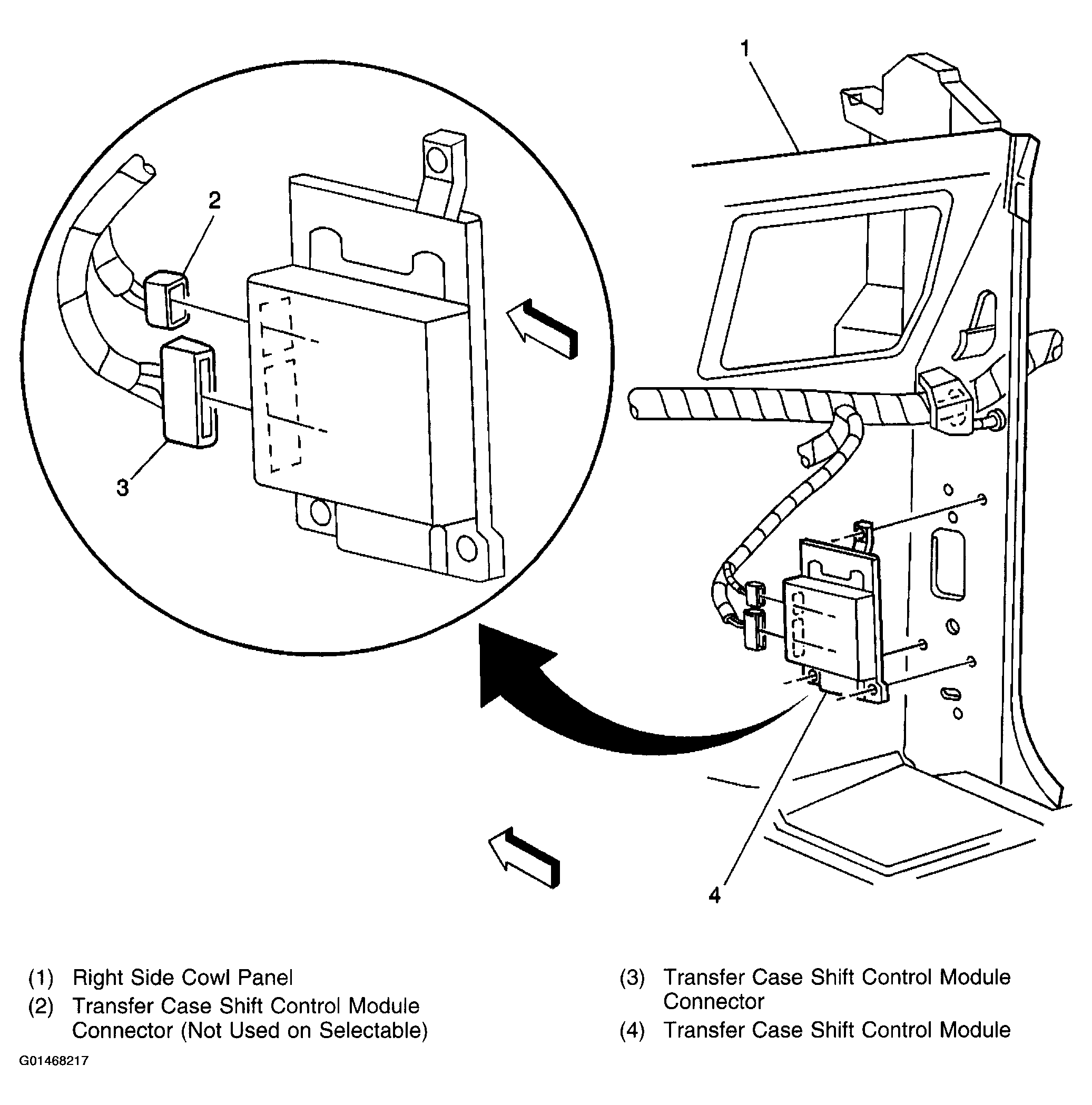 1

2

3

4

(1) Right Side Cowl Panel
(2) Transfer Case Shift Control Module Connector (Not Used on Selectable)

(3) Transfer Case Shift Control Module Connector
(4) Transfer Case Shift Control Module

G01468217