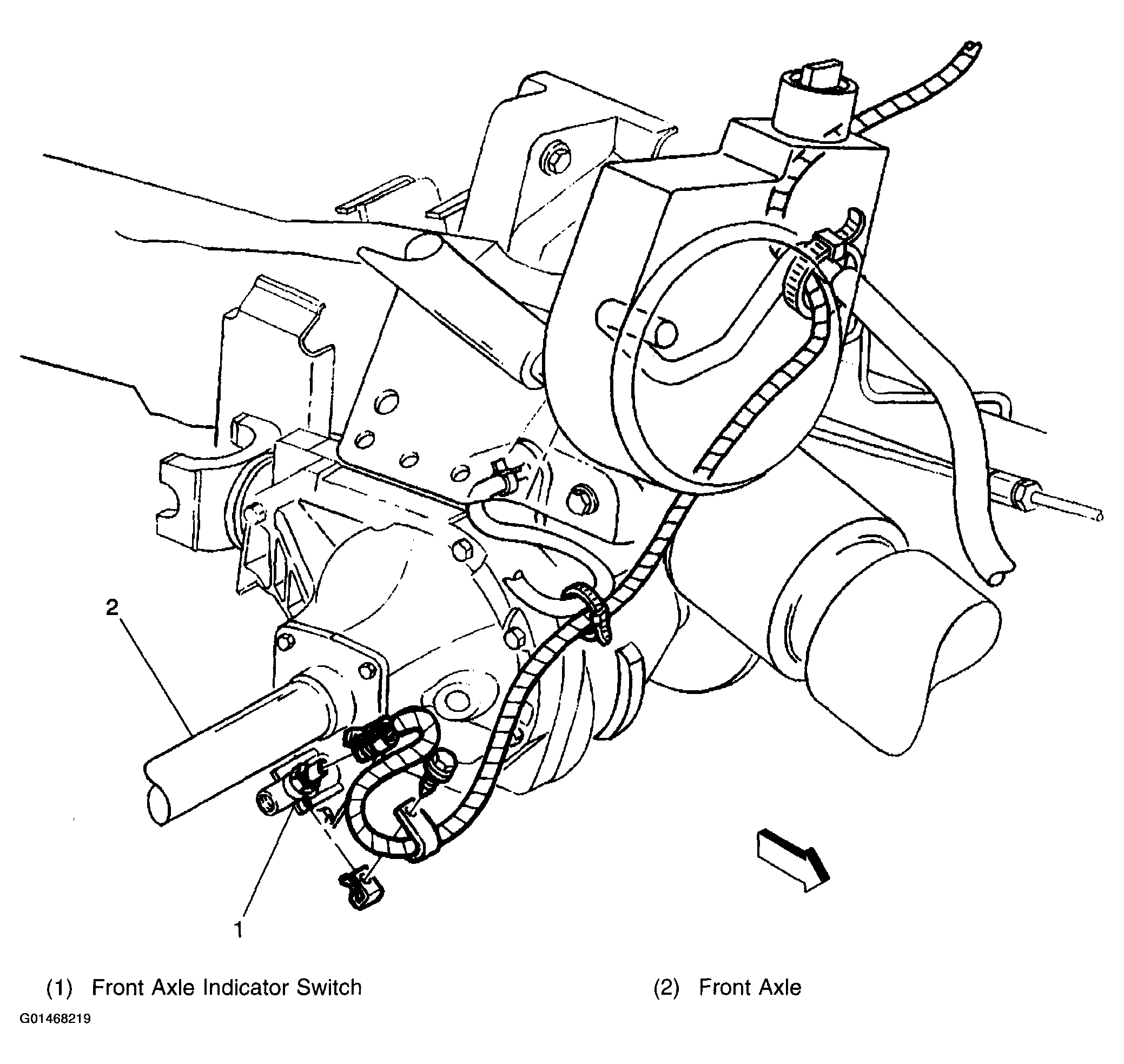 2

1

(1) Front Axle Indicator Switch

(2) Front Axle

G01468219