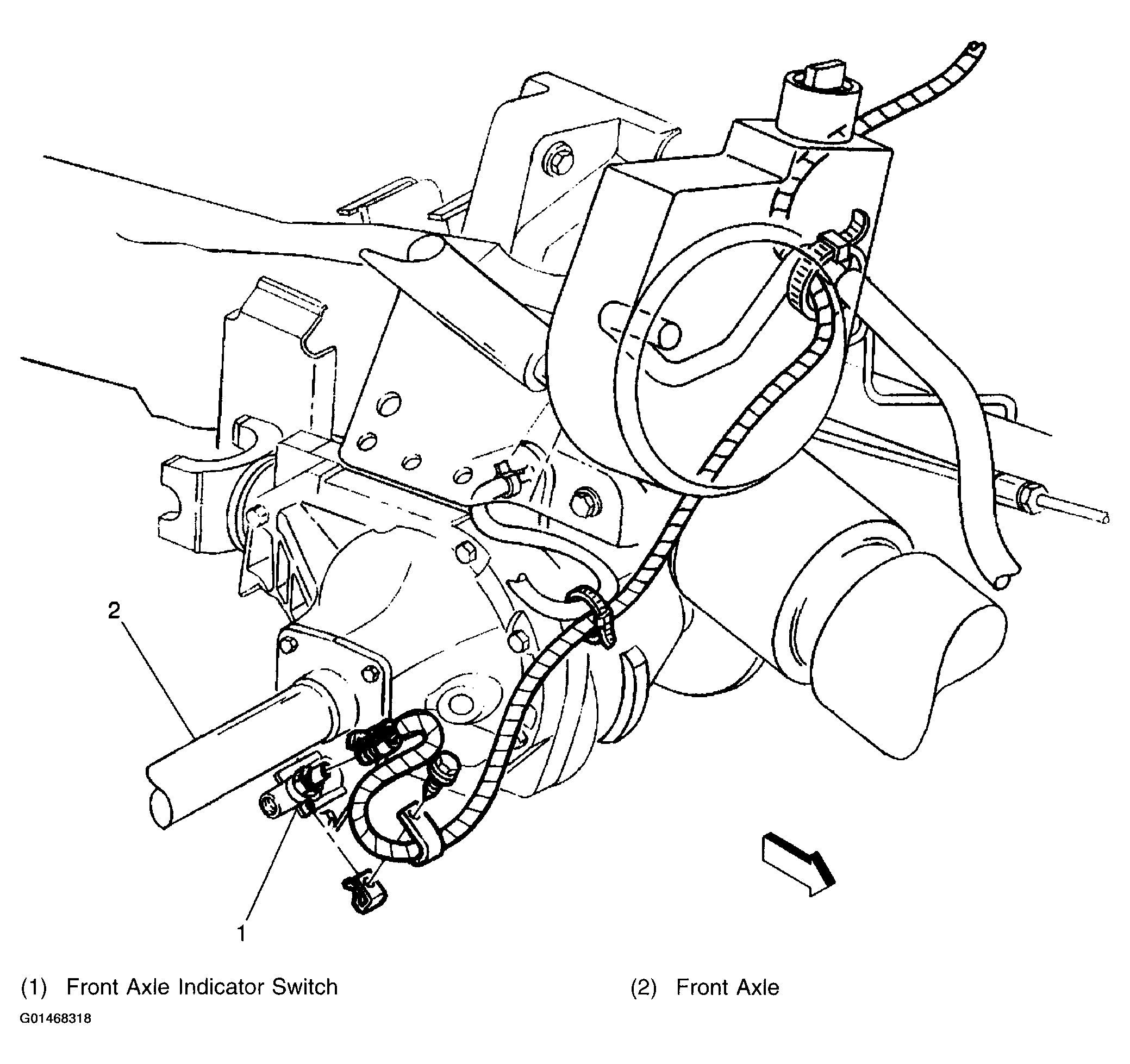 2

1

(1) Front Axle Indicator Switch

(2) Front Axle

G01468318