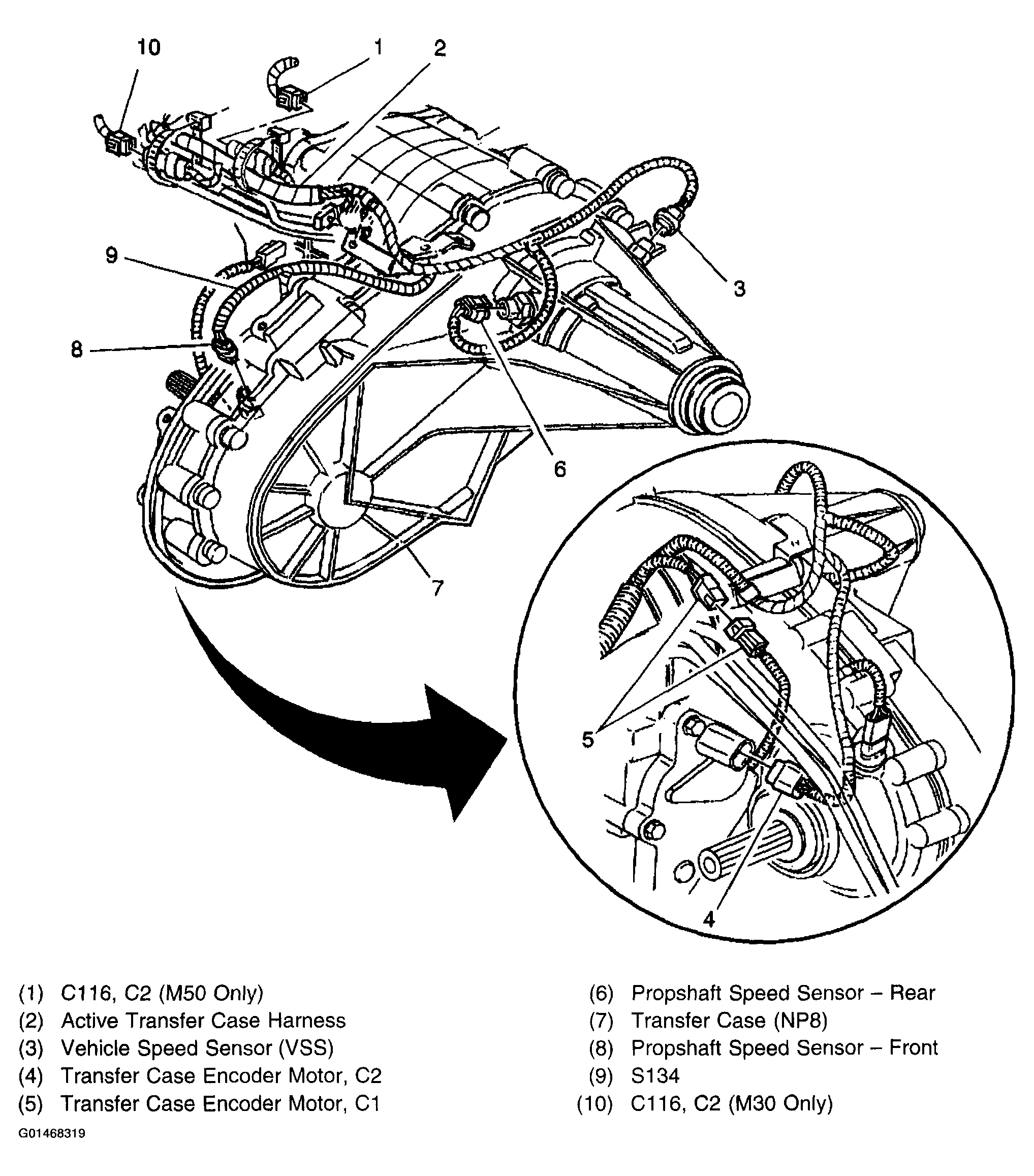 10
1
2
9
3
8
6
7
5
4

(1) C116, C2 (M50 Only)
(2) Active Transfer Case Harness
(3) Vehicle Speed Sensor (VSS)
(4) Transfer Case Encoder Motor, C2
(5) Transfer Case Encoder Motor, C1

(6) Propshaft Speed Sensor – Rear
(7) Transfer Case (NP8)
(8) Propshaft Speed Sensor – Front
(9) S134
(10) C116, C2 (M30 Only)

G01468319