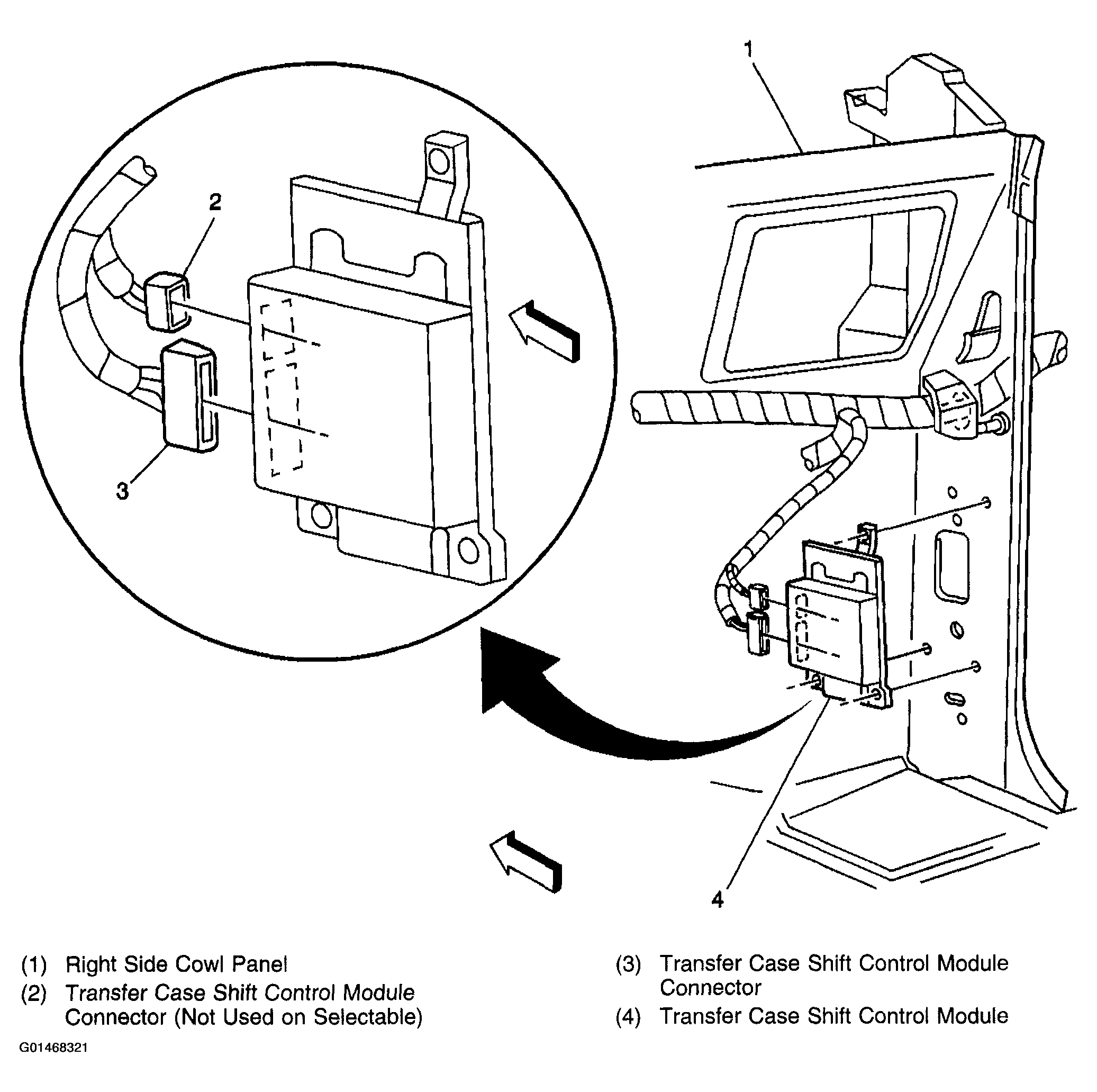 1

2

3

4

(1) Right Side Cowl Panel
(2) Transfer Case Shift Control Module Connector (Not Used on Selectable)

(3) Transfer Case Shift Control Module Connector
(4) Transfer Case Shift Control Module

G01468321