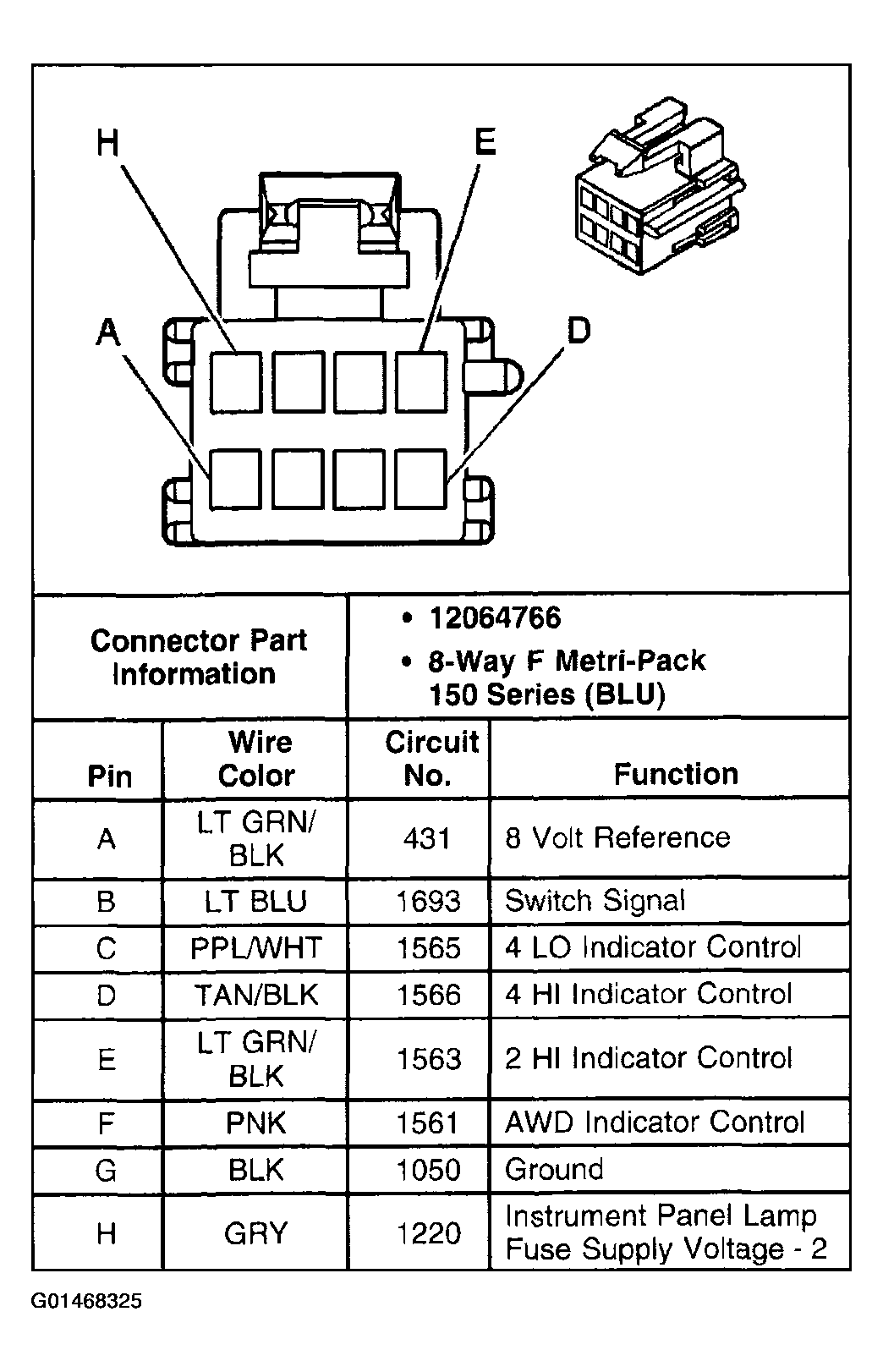 H
E
A
D

| Connector Part Information | • 12064766 • 8-Way F Metri-Pack 150 Series (BLU) |
|---|---|

| Pin | Wire Color | Circuit No. | Function |
|---|---|---|---|
| A | LT GRN/ BLK | 431 | 8 Volt Reference |
| B | LT BLU | 1693 | Switch Signal |
| C | PPL/WHT | 1565 | 4 LO Indicator Control |
| D | TAN/BLK | 1566 | 4 HI Indicator Control |
| E | LT GRN/ BLK | 1563 | 2 HI Indicator Control |
| F | PNK | 1561 | AWD Indicator Control |
| G | BLK | 1050 | Ground |
| H | GRY | 1220 | Instrument Panel Lamp Fuse Supply Voltage - 2 |

G01468325