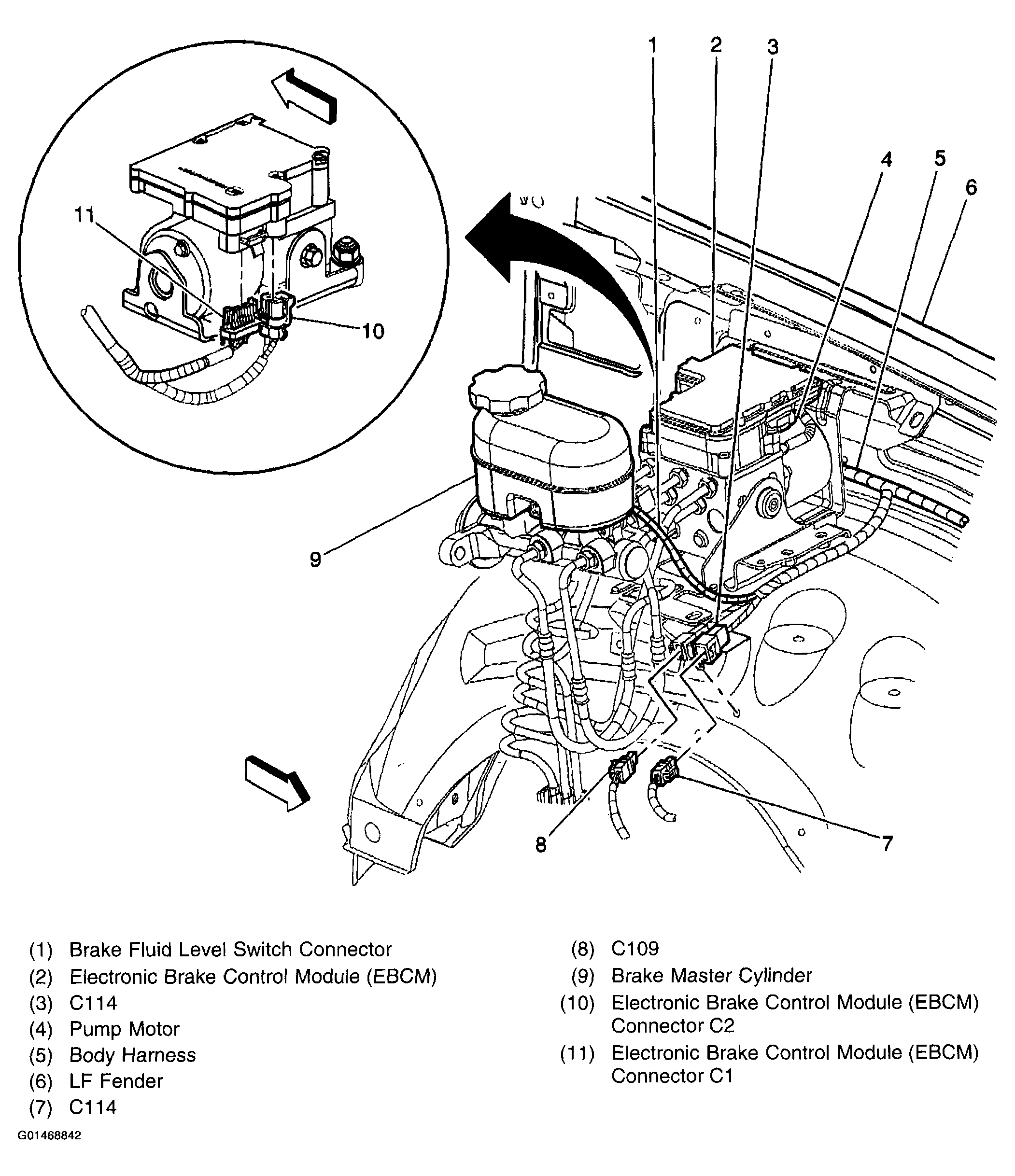 1 2 3 4 5 6

11

10

9

8

7

(1) Brake Fluid Level Switch Connector
(2) Electronic Brake Control Module (EBCM)
(3) C114
(4) Pump Motor
(5) Body Harness
(6) LF Fender
(7) C114

(8) C109
(9) Brake Master Cylinder
(10) Electronic Brake Control Module (EBCM) Connector C2
(11) Electronic Brake Control Module (EBCM) Connector C1

G01468842