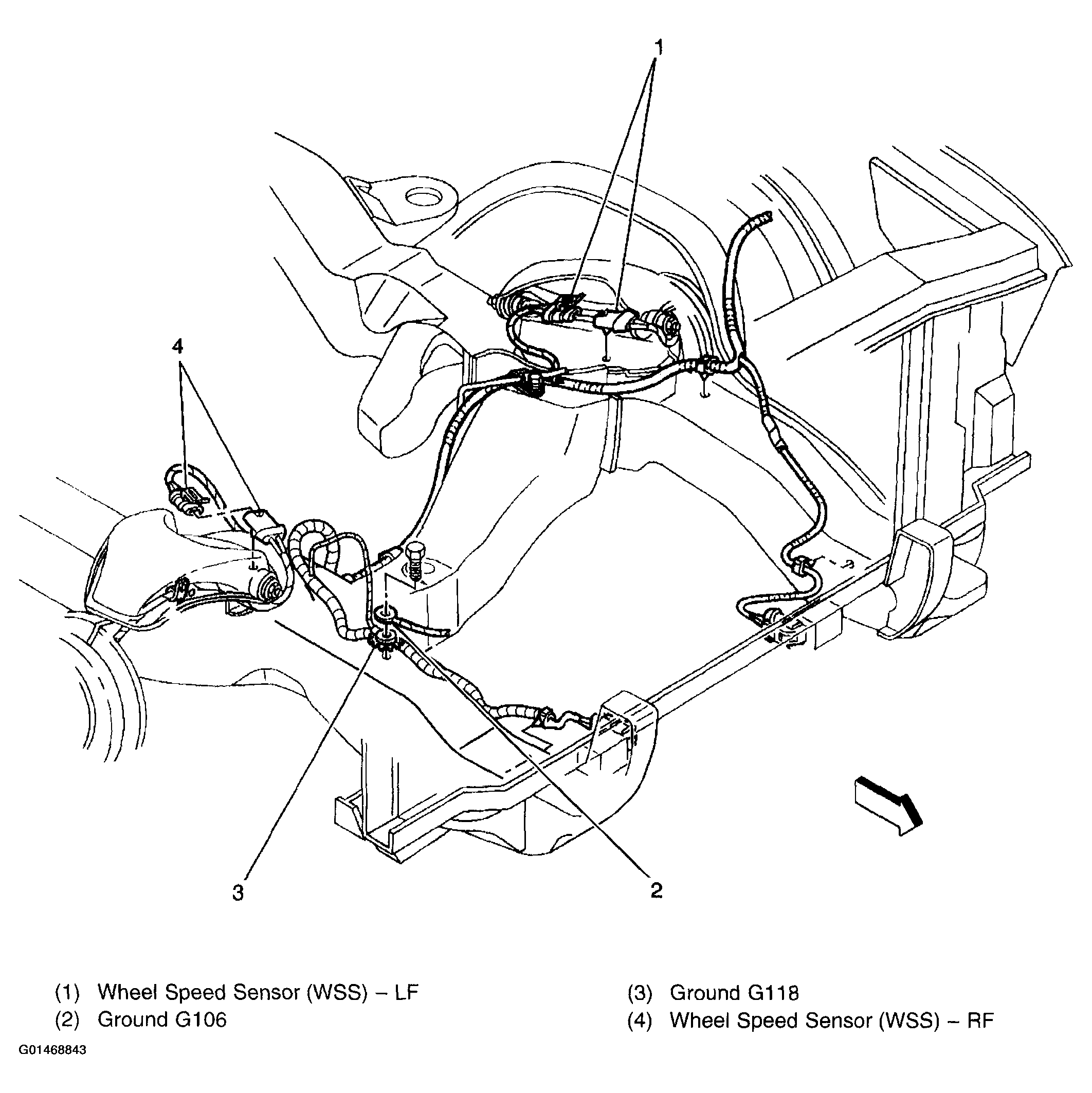 1

4

3

2

(1) Wheel Speed Sensor (WSS) – LF
(2) Ground G106

(3) Ground G118
(4) Wheel Speed Sensor (WSS) – RF

G01468843