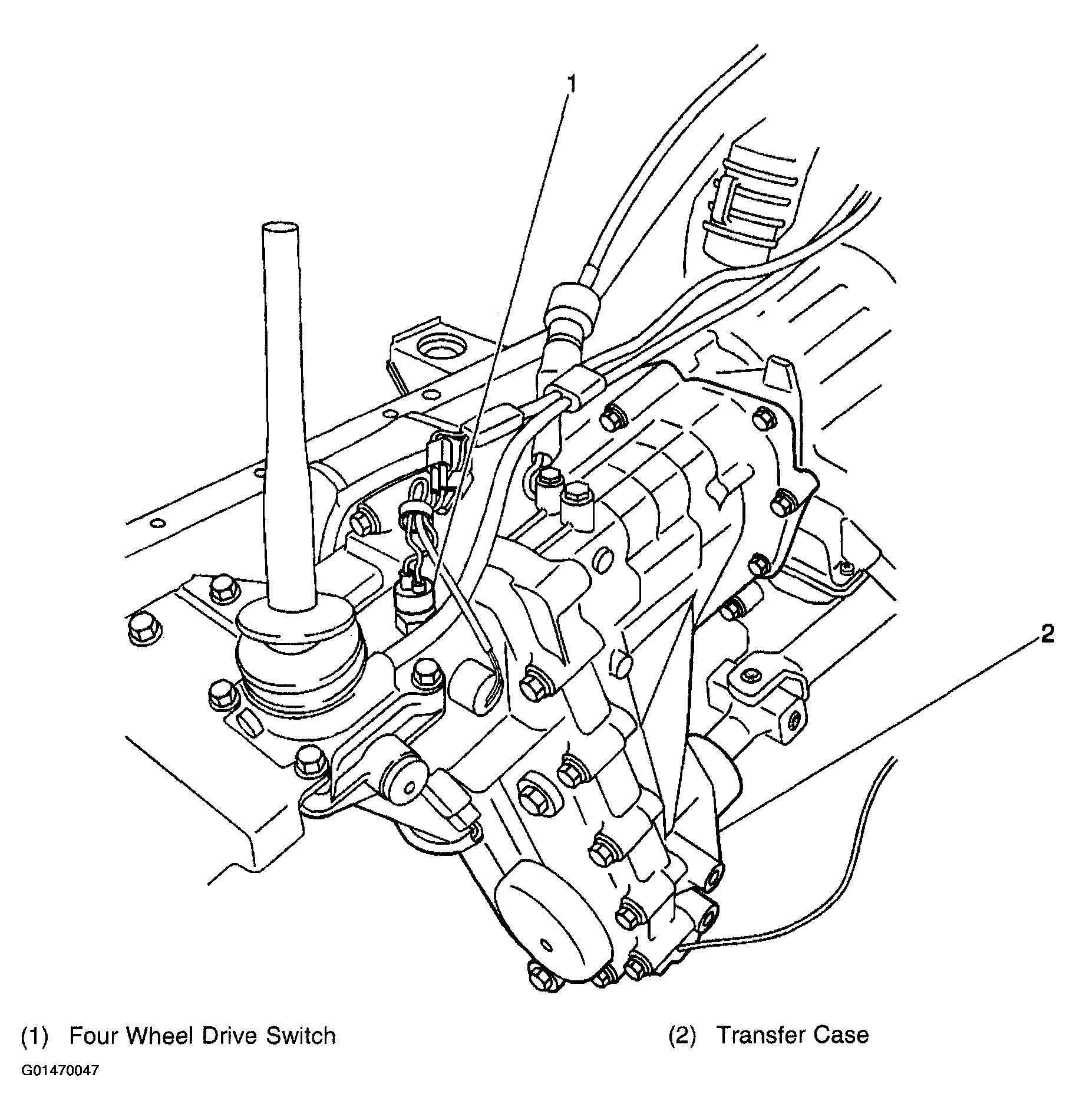 1

2

(1) Four Wheel Drive Switch

(2) Transfer Case

G01470047