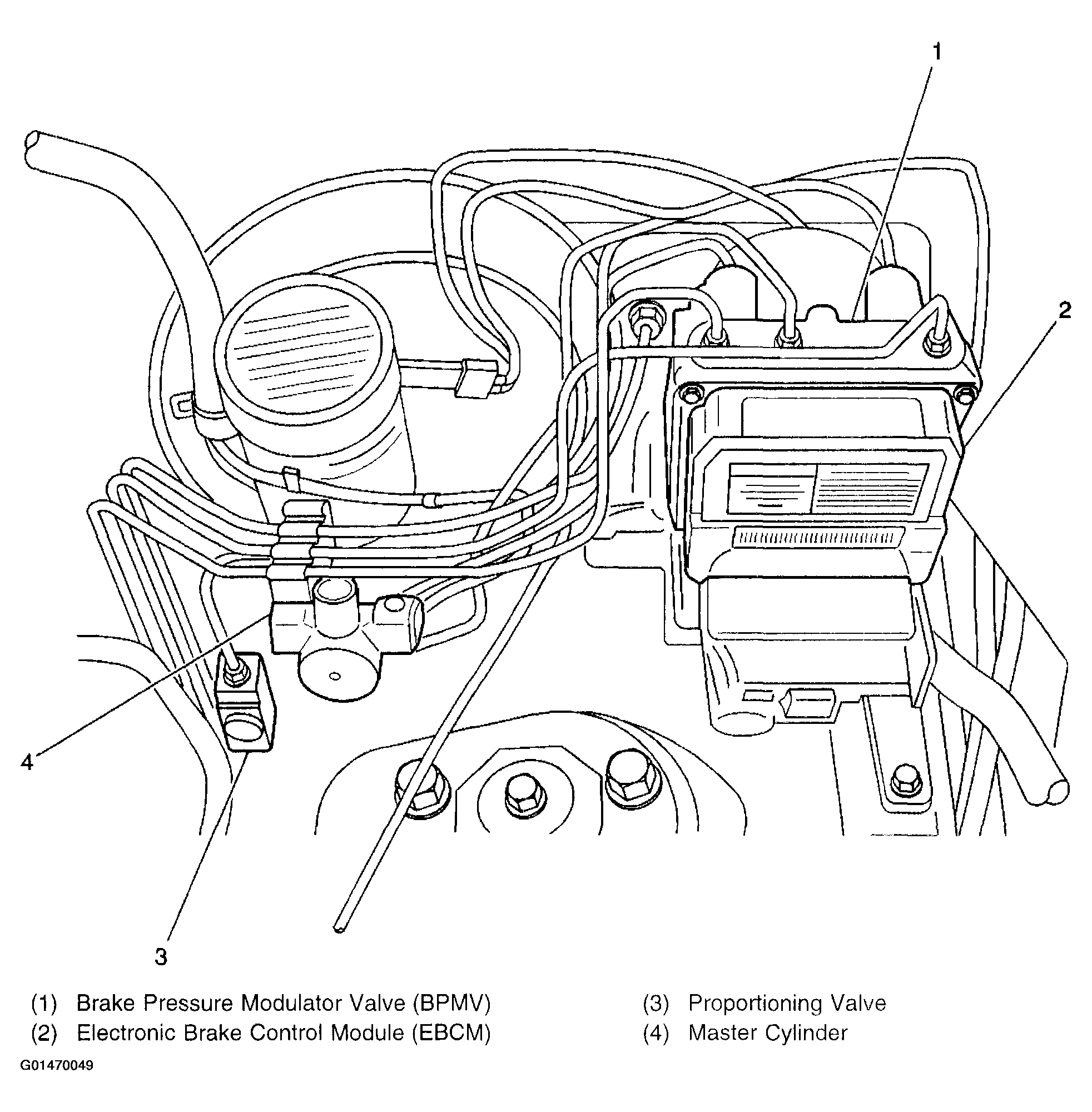 1

2

4

3

(1) Brake Pressure Modulator Valve (BPMV)
(2) Electronic Brake Control Module (EBCM)

(3) Proportioning Valve
(4) Master Cylinder

G01470049