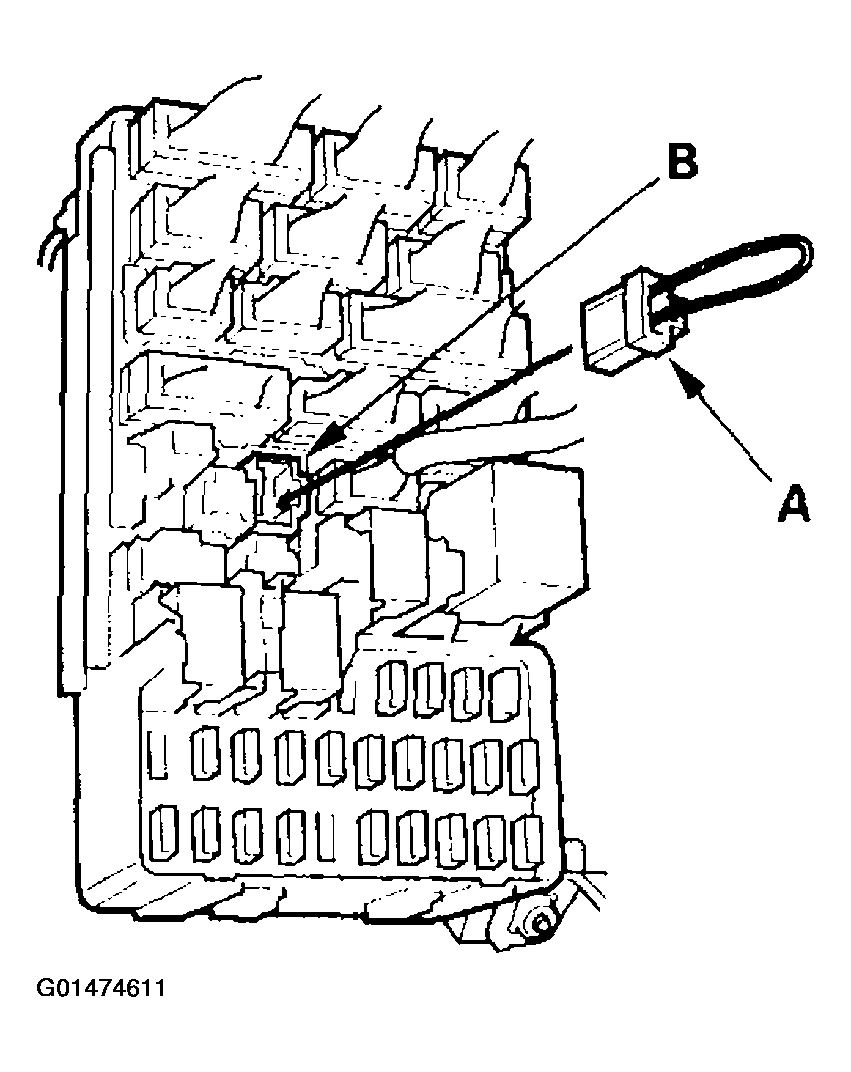 B

A

G01474611