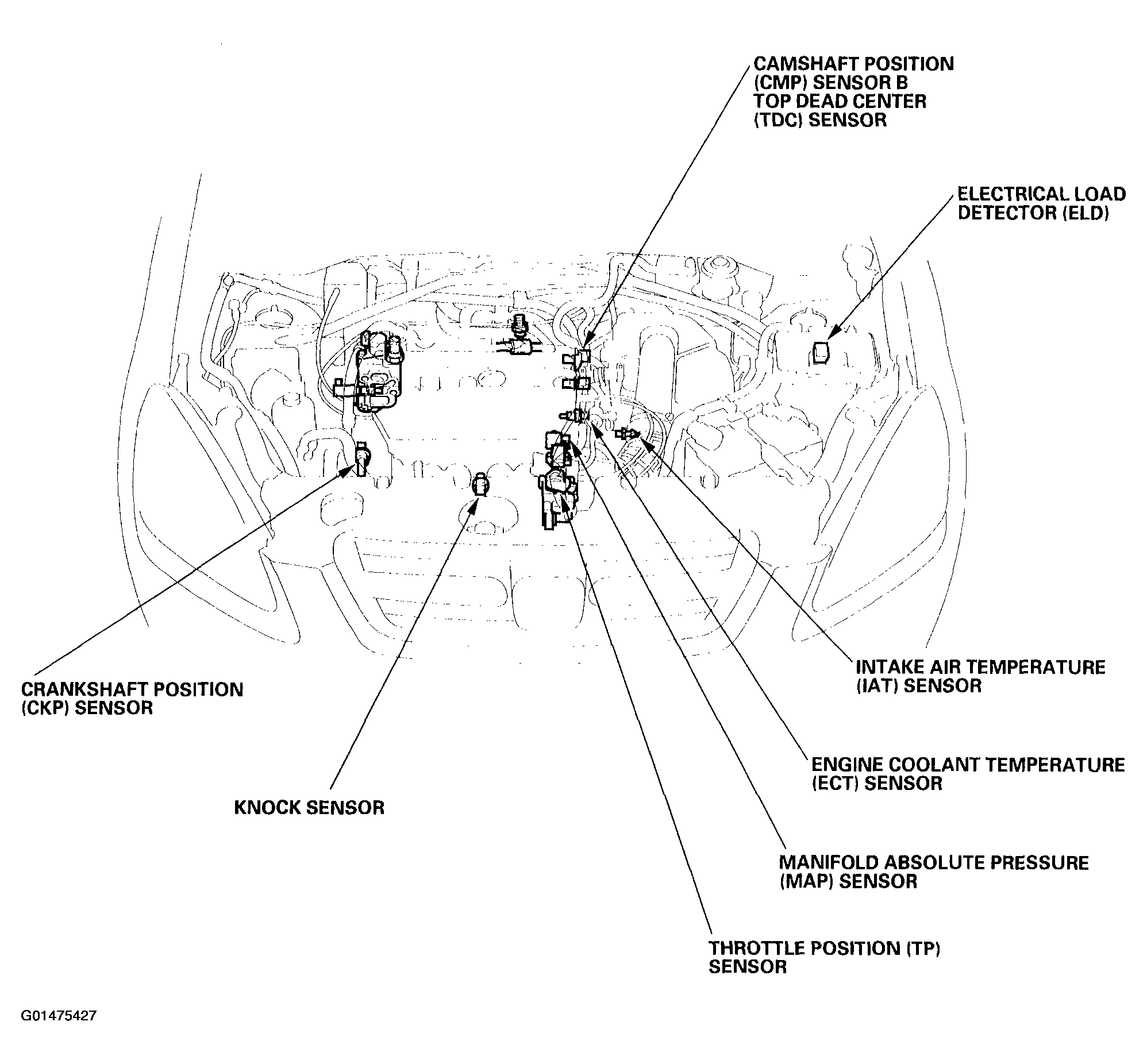 CAMSHAFT POSITION (CMP) SENSOR B
TOP DEAD CENTER (TDC) SENSOR

ELECTRICAL LOAD DETECTOR (ELD)

CRANKSHAFT POSITION (CKP) SENSOR

INTAKE AIR TEMPERATURE (IAT) SENSOR

ENGINE COOLANT TEMPERATURE (ECT) SENSOR

KNOCK SENSOR

MANIFOLD ABSOLUTE PRESSURE (MAP) SENSOR

THROTTLE POSITION (TP) SENSOR

G01475427