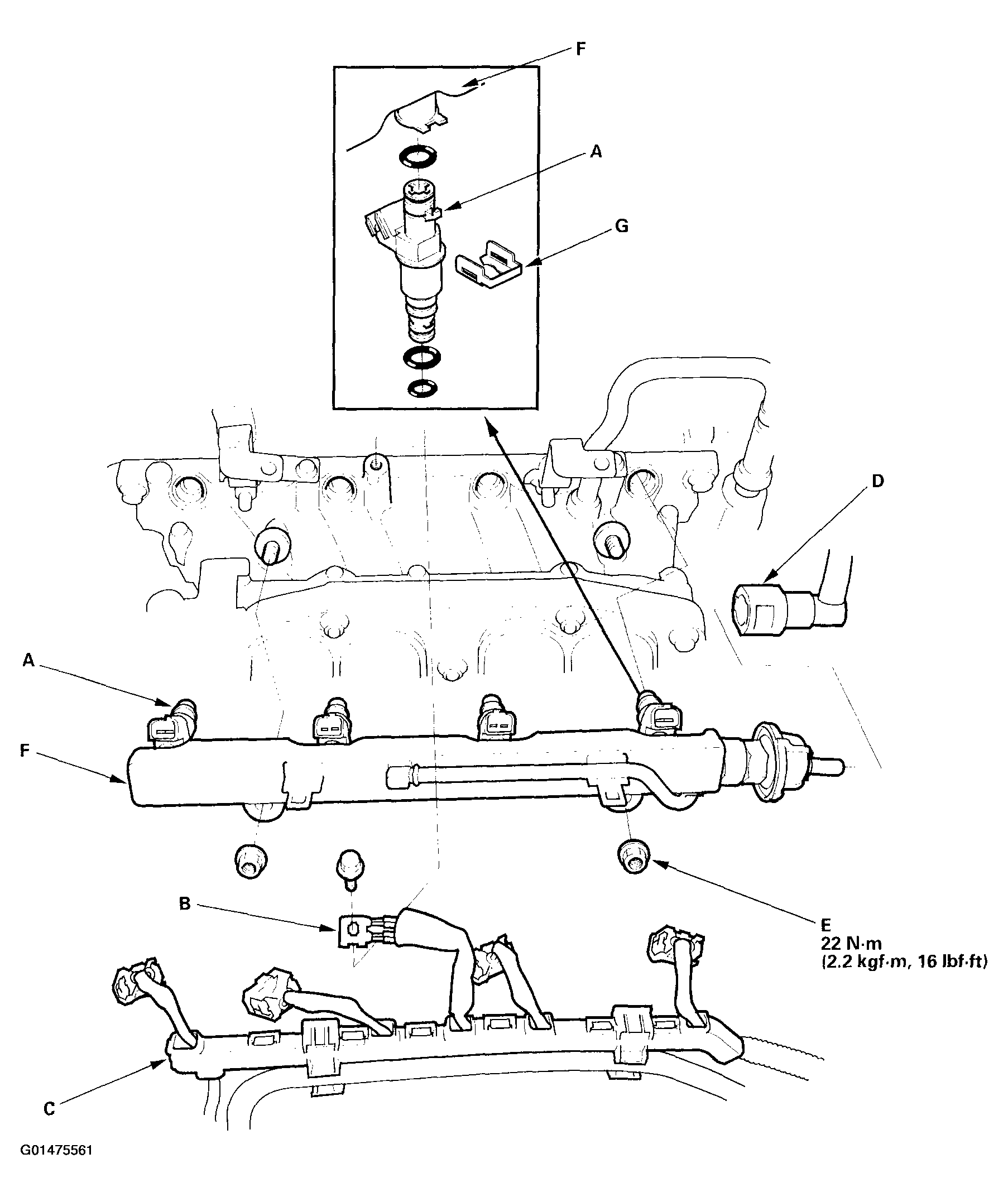 F

A

G

D

A

F

B

E
22 N·m
(2.2 kgf·m, 16 lbf·ft)

C

G01475561