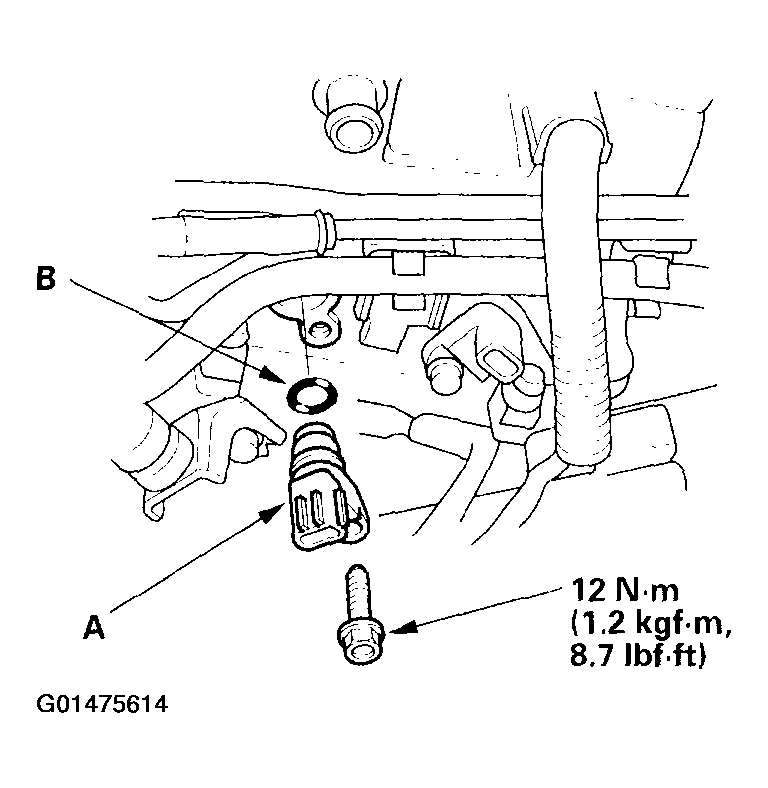 B

A

12 N·m
(1.2 kgf·m,
8.7 lbf·ft)

G01475614