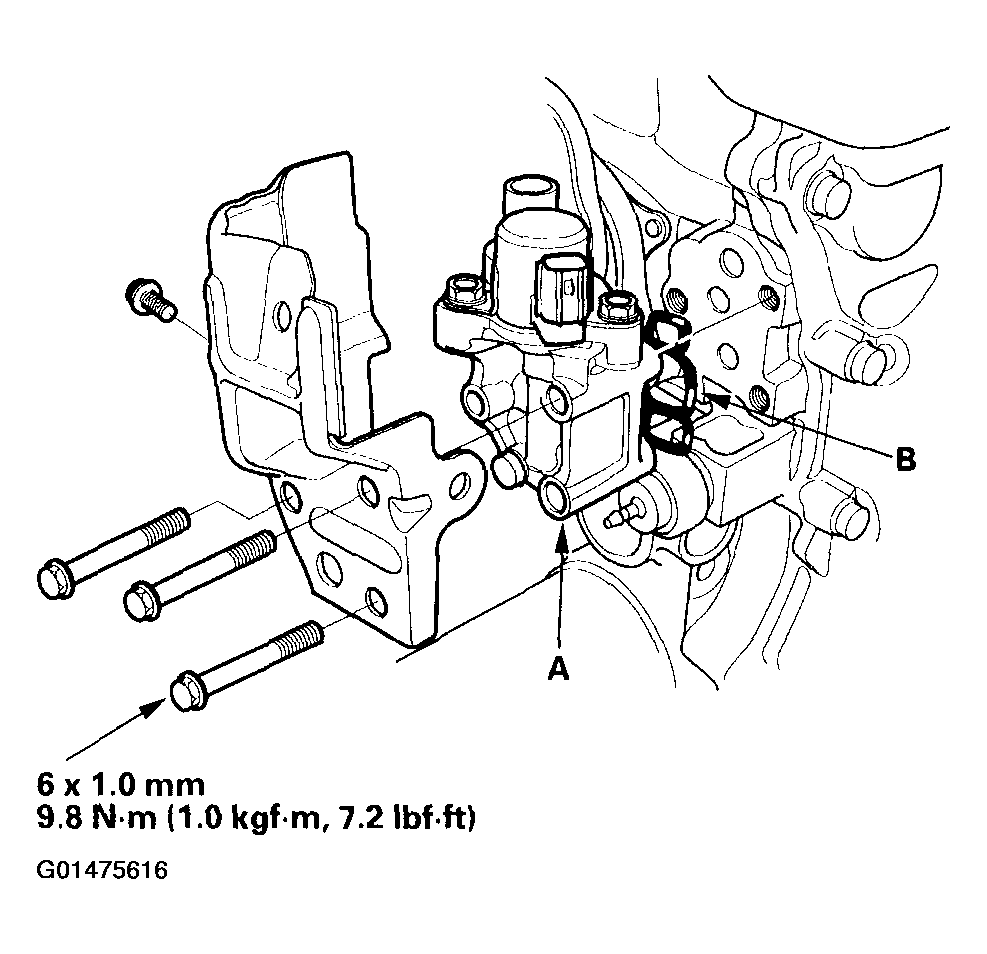 B

A

6 x 1.0 mm
9.8 N·m (1.0 kgf·m, 7.2 lbf·ft)

G01475616