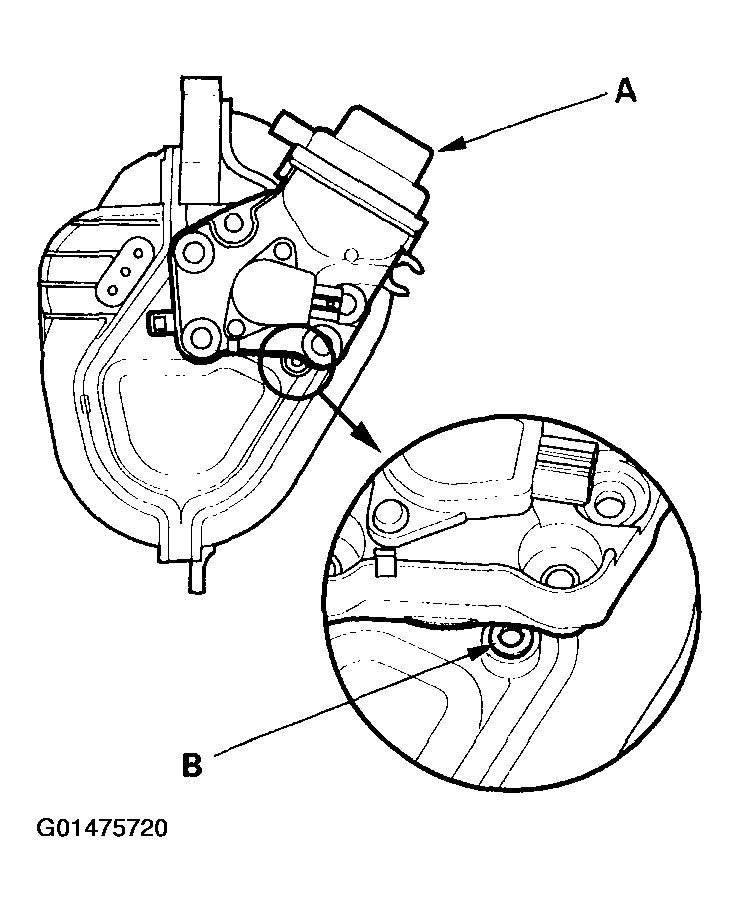 A

B

G01475720