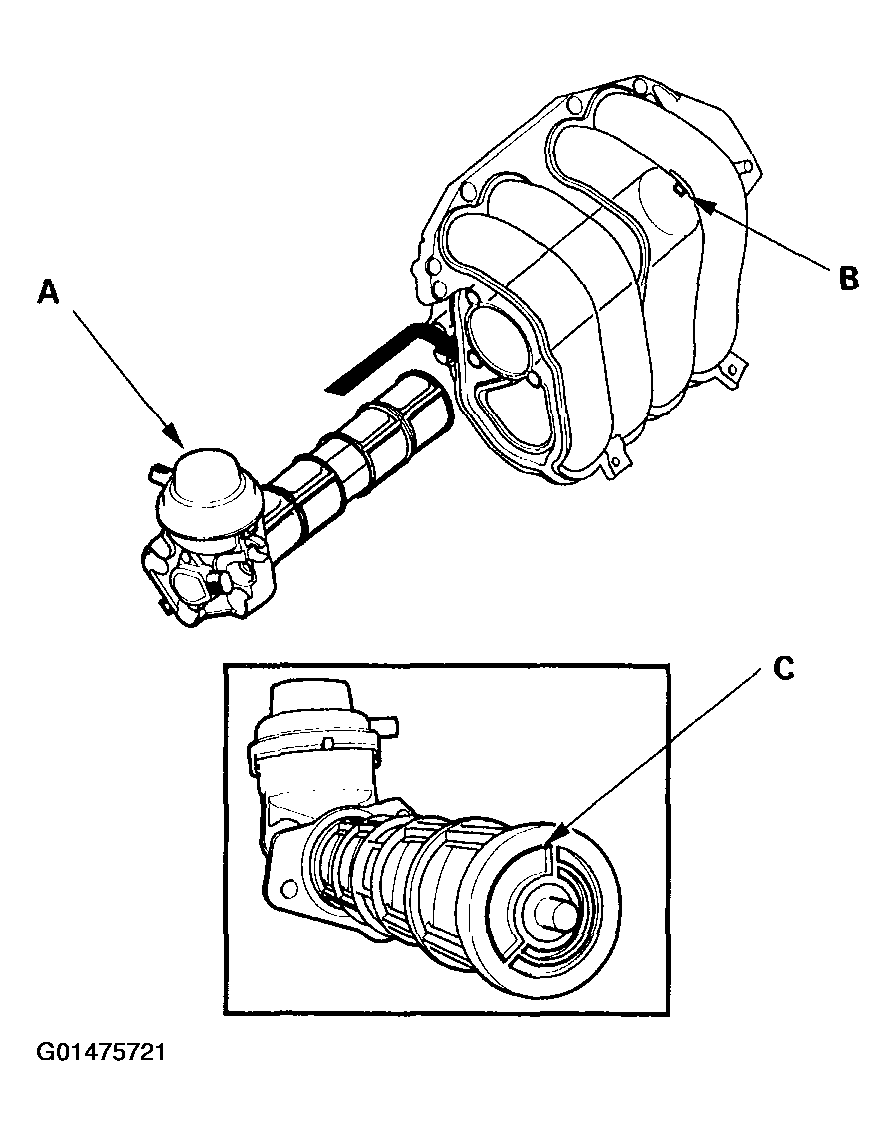 A
B
C
G01475721