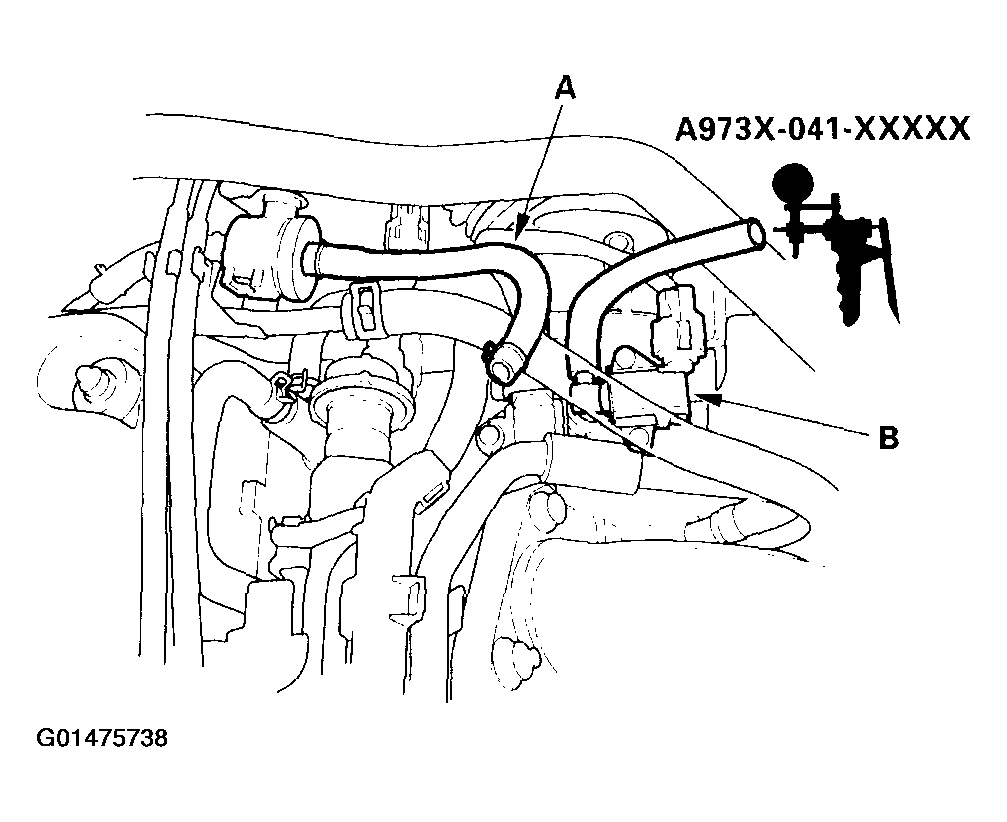 A
A973X-041-XXXXX
B
G01475738