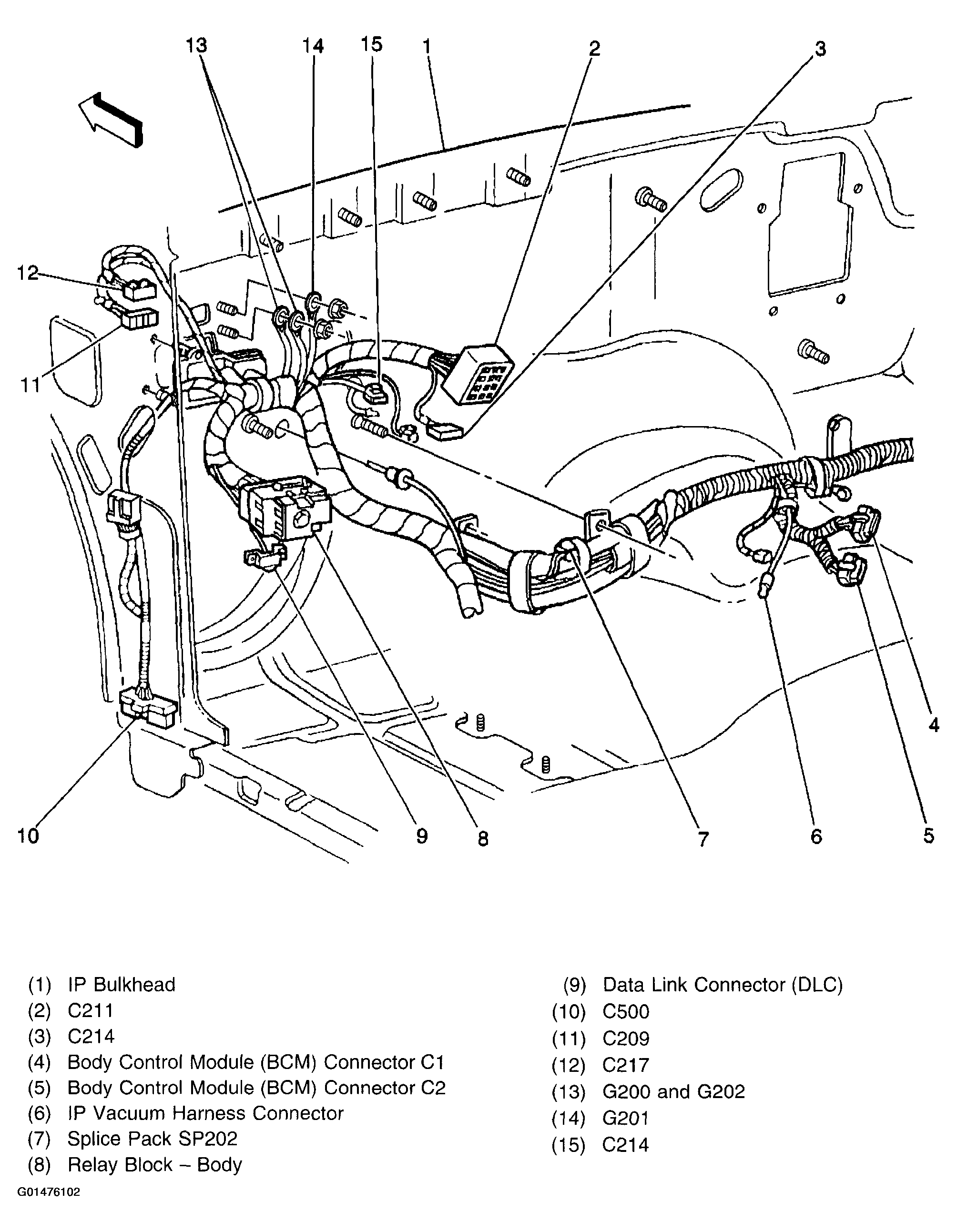 13 14 15 1 2 3

12

11

10 9 8 7 6 5 4

(1) IP Bulkhead
(2) C211
(3) C214
(4) Body Control Module (BCM) Connector C1
(5) Body Control Module (BCM) Connector C2
(6) IP Vacuum Harness Connector
(7) Splice Pack SP202
(8) Relay Block – Body

(9) Data Link Connector (DLC)
(10) C500
(11) C209
(12) C217
(13) G200 and G202
(14) G201
(15) C214

G01476102