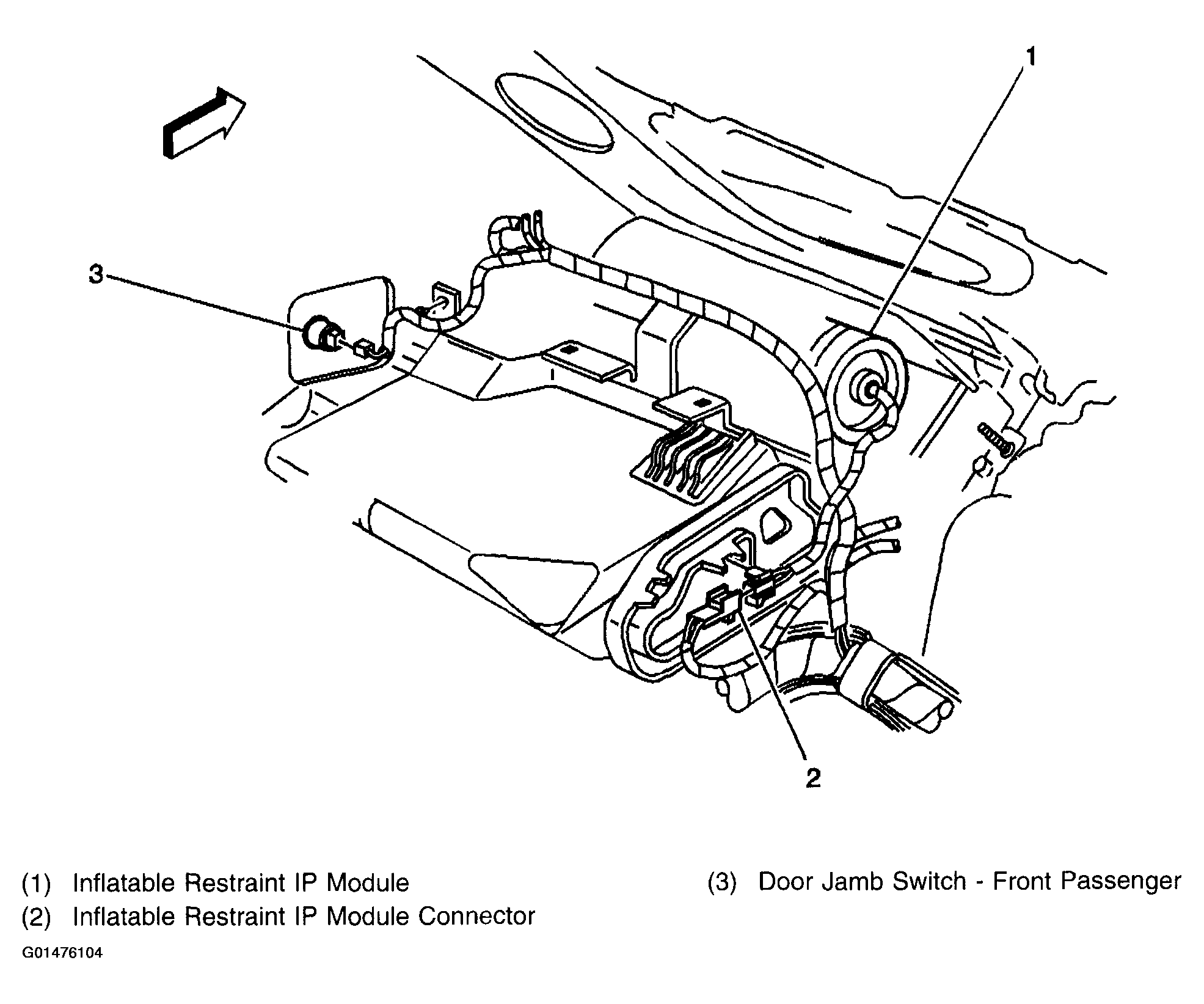 1

3

2

(1) Inflatable Restraint IP Module

(2) Inflatable Restraint IP Module Connector

(3) Door Jamb Switch - Front Passenger

G01476104