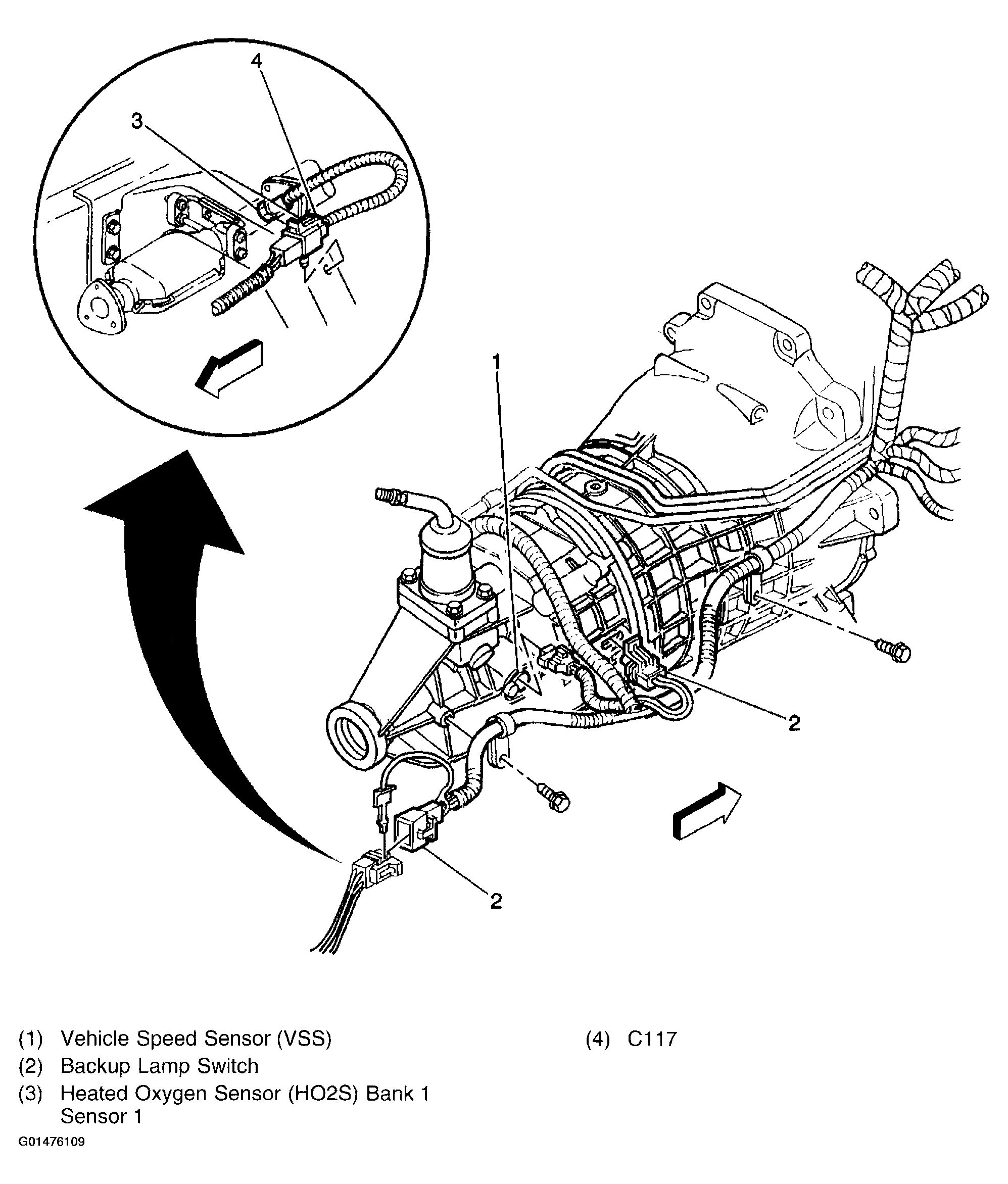 4

3

1

2

2

(1) Vehicle Speed Sensor (VSS)
(2) Backup Lamp Switch
(3) Heated Oxygen Sensor (HO2S) Bank 1 Sensor 1

(4) C117

G01476109