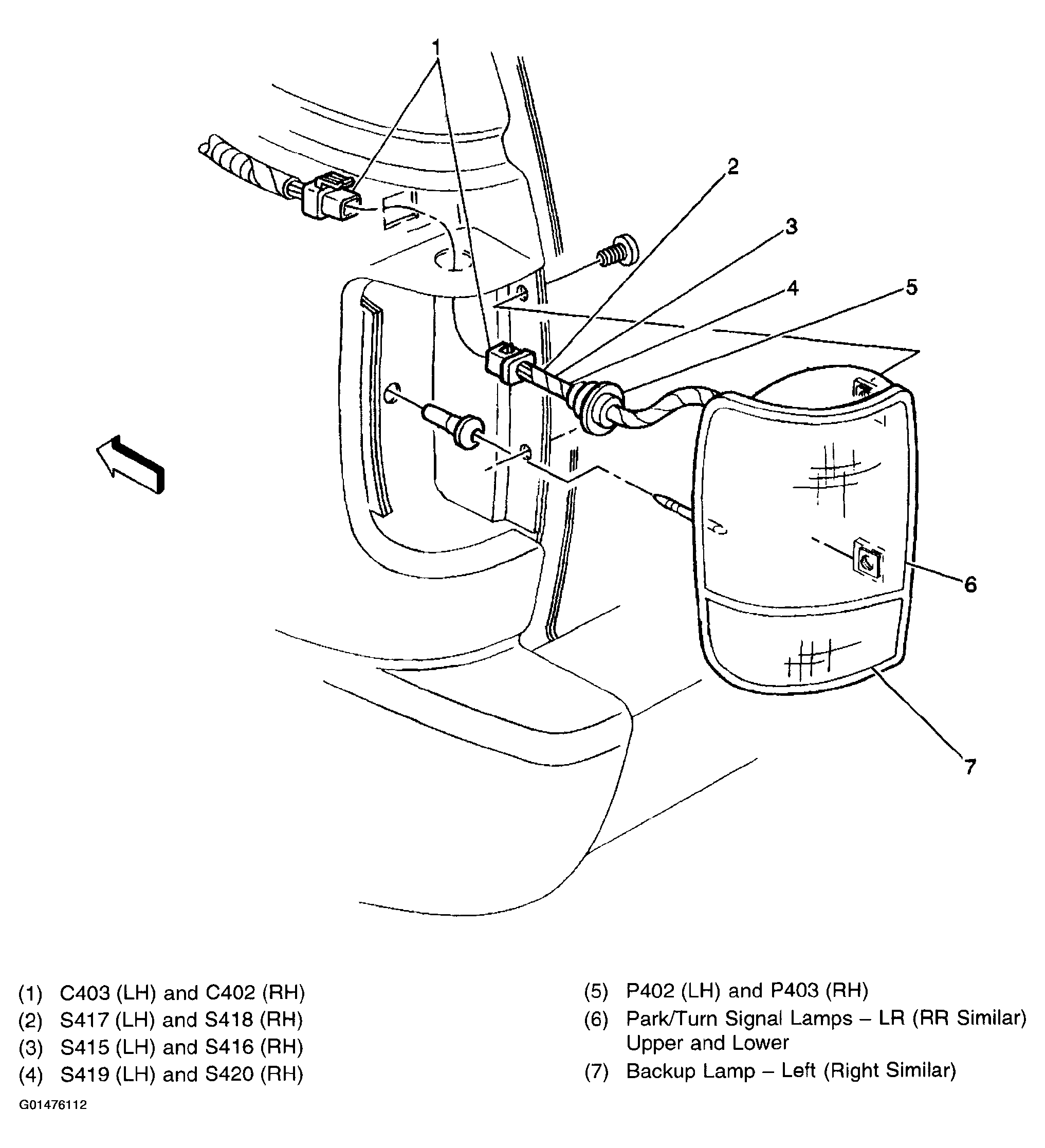 1

2

3

4

5

6

7

(1) C403 (LH) and C402 (RH)
(2) S417 (LH) and S418 (RH)
(3) S415 (LH) and S416 (RH)
(4) S419 (LH) and S420 (RH)

(5) P402 (LH) and P403 (RH)
(6) Park/Turn Signal Lamps – LR (RR Similar) Upper and Lower
(7) Backup Lamp – Left (Right Similar)

G01476112