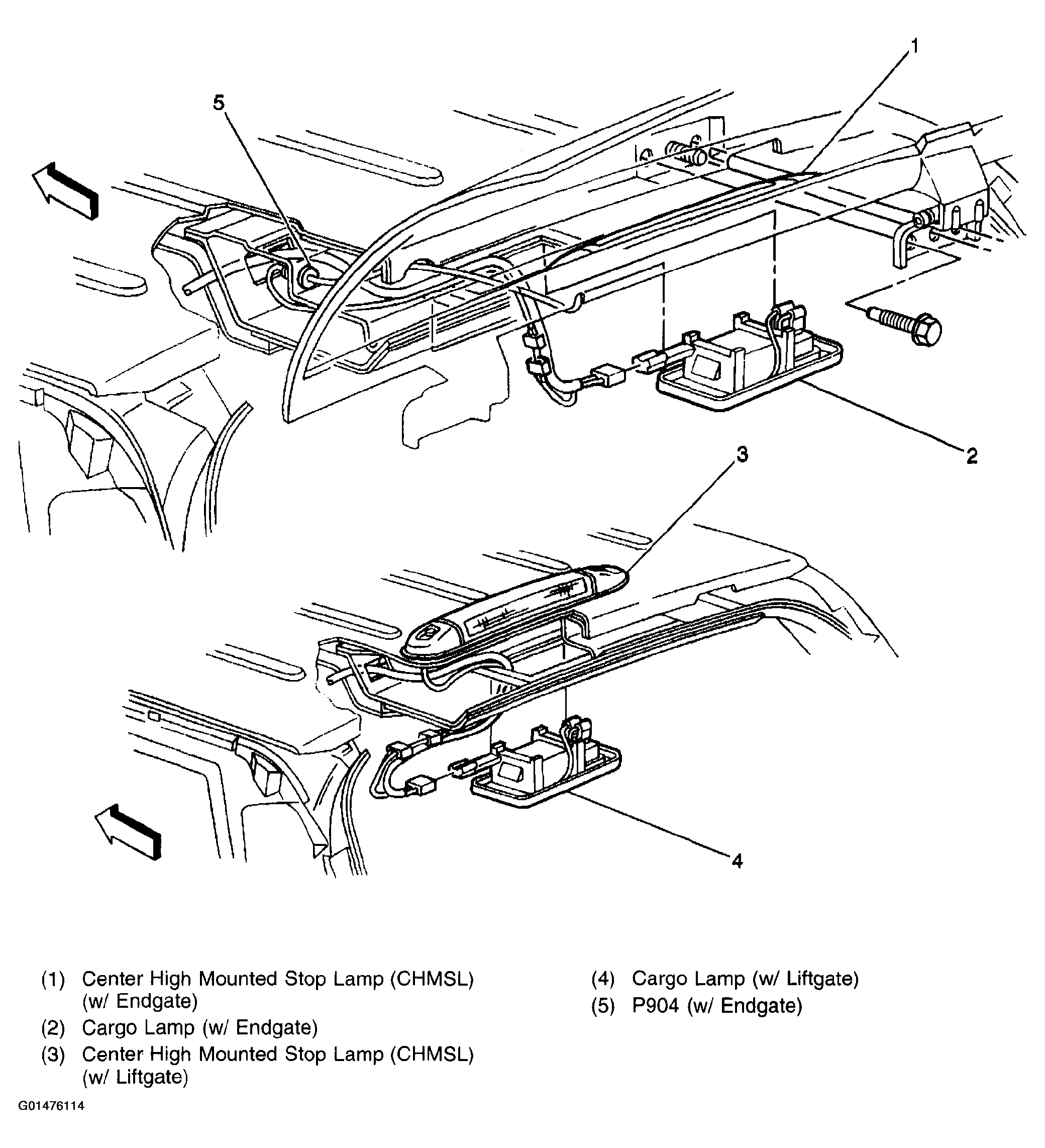 1

5

2

3

4

(1) Center High Mounted Stop Lamp (CHMSL) (w/ Endgate)

(2) Cargo Lamp (w/ Endgate)

(3) Center High Mounted Stop Lamp (CHMSL) (w/ Liftgate)

(4) Cargo Lamp (w/ Liftgate)

(5) P904 (w/ Endgate)

G01476114