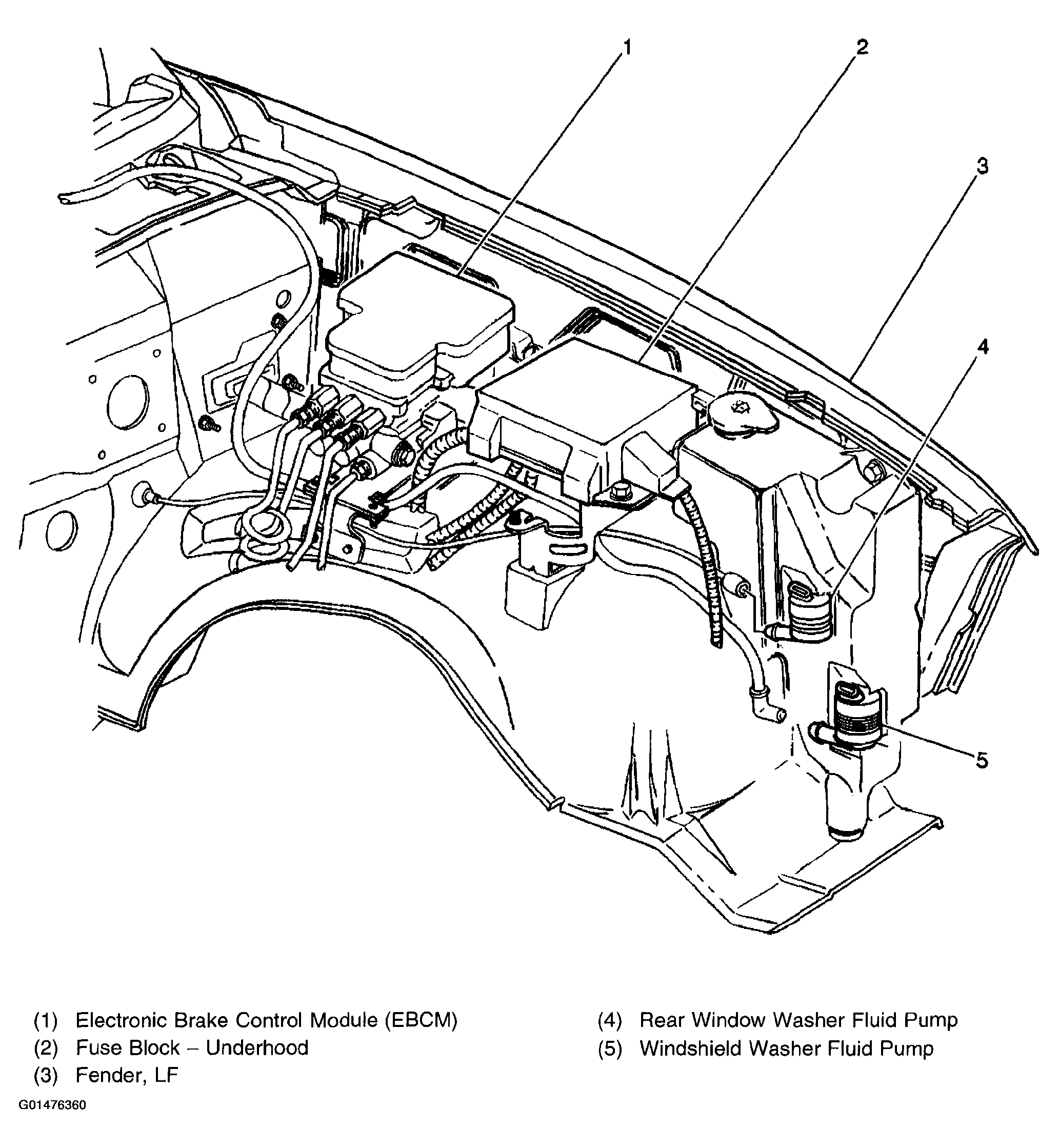 1
2
3
4
5

(1) Electronic Brake Control Module (EBCM)
(2) Fuse Block – Underhood
(3) Fender, LF

(4) Rear Window Washer Fluid Pump
(5) Windshield Washer Fluid Pump

G01476360