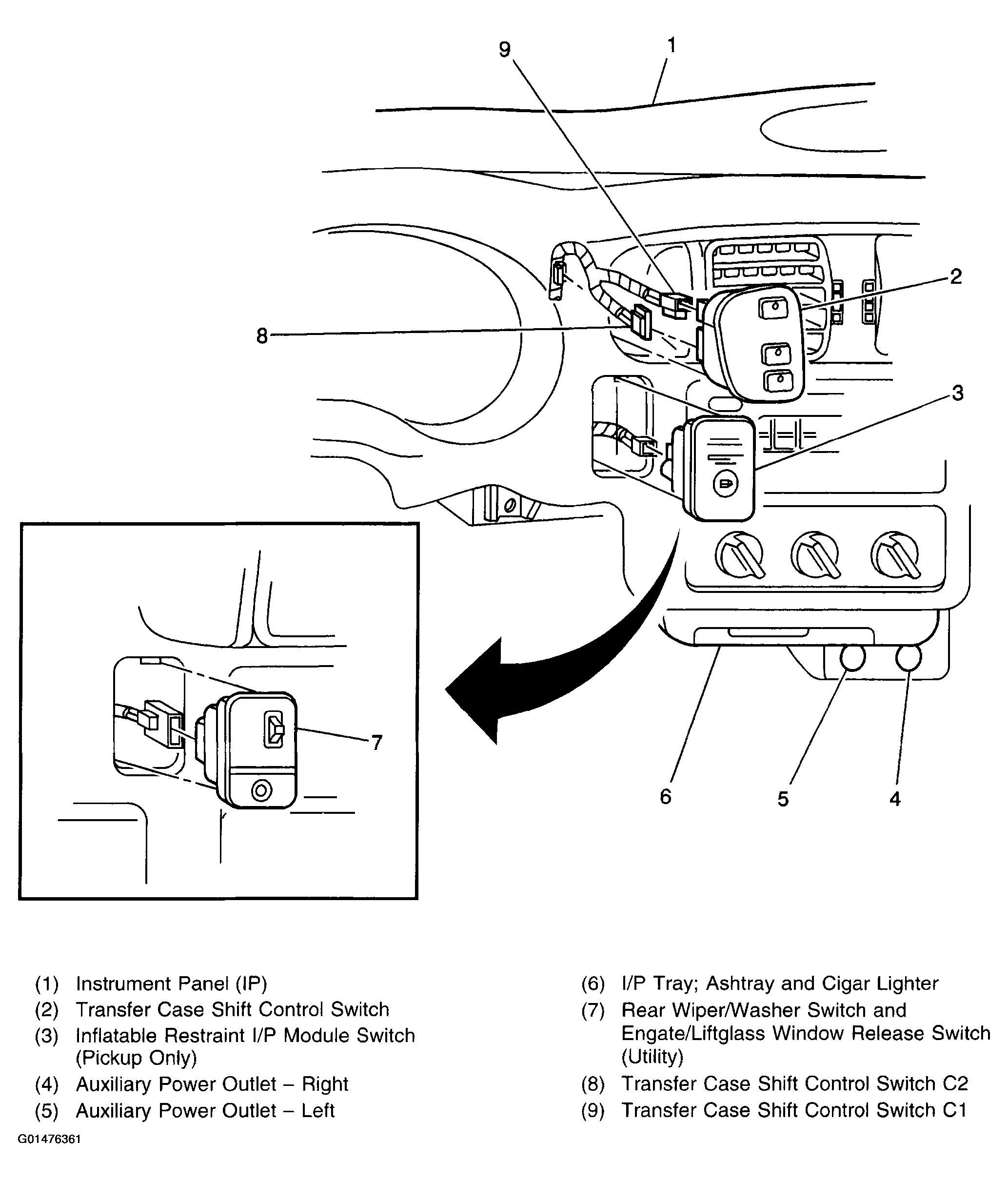 9
1
2
8
3
7
6
5
4

(1) Instrument Panel (IP)
(2) Transfer Case Shift Control Switch
(3) Inflatable Restraint I/P Module Switch (Pickup Only)
(4) Auxiliary Power Outlet – Right
(5) Auxiliary Power Outlet – Left

(6) I/P Tray; Ashtray and Cigar Lighter
(7) Rear Wiper/Washer Switch and Engate/Liftglass Window Release Switch (Utility)
(8) Transfer Case Shift Control Switch C2
(9) Transfer Case Shift Control Switch C1

G01476361