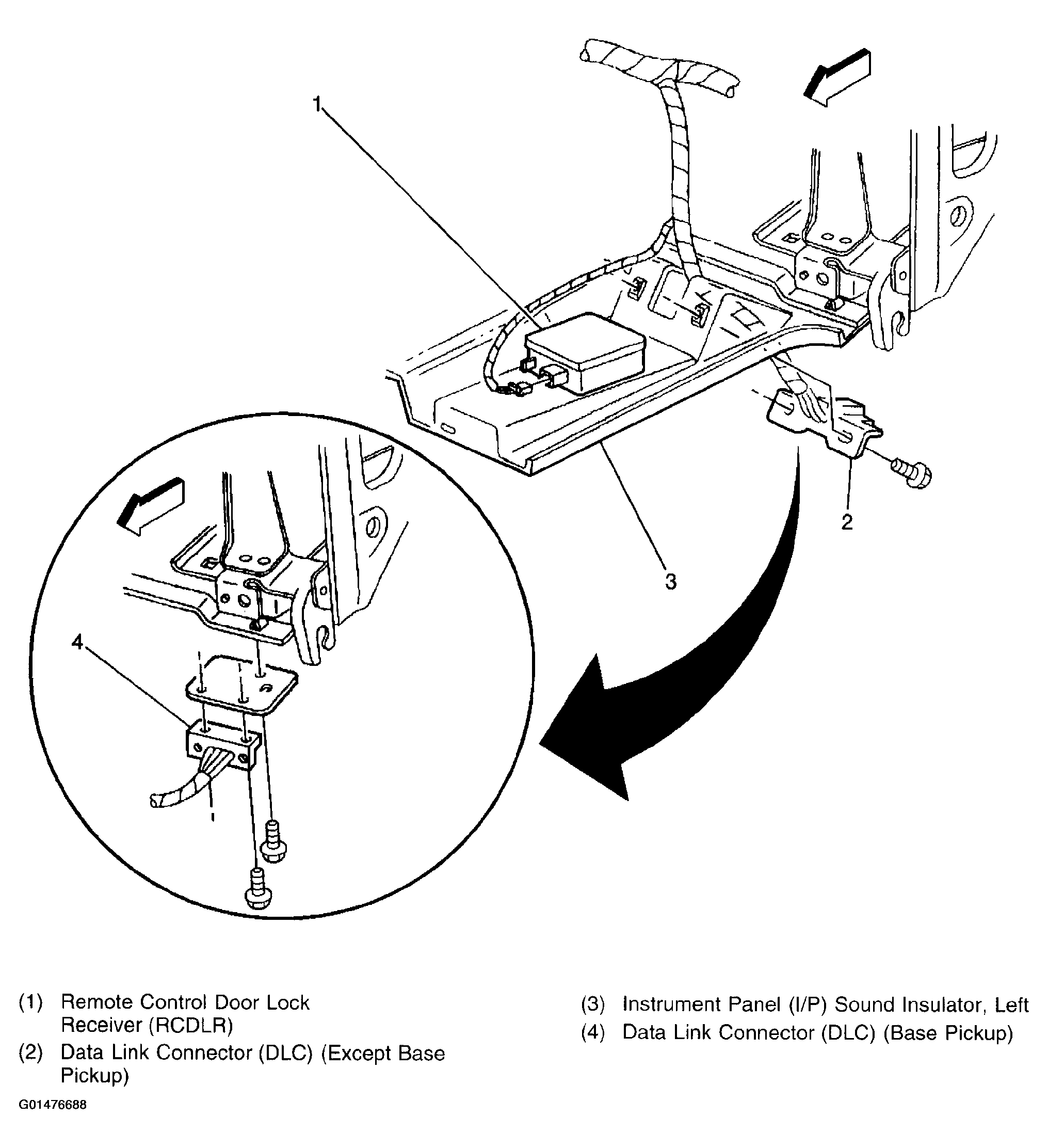 1

2

3

4

(1) Remote Control Door Lock Receiver (RCDLR)

(2) Data Link Connector (DLC) (Except Base Pickup)

(3) Instrument Panel (I/P) Sound Insulator, Left

(4) Data Link Connector (DLC) (Base Pickup)

G01476688