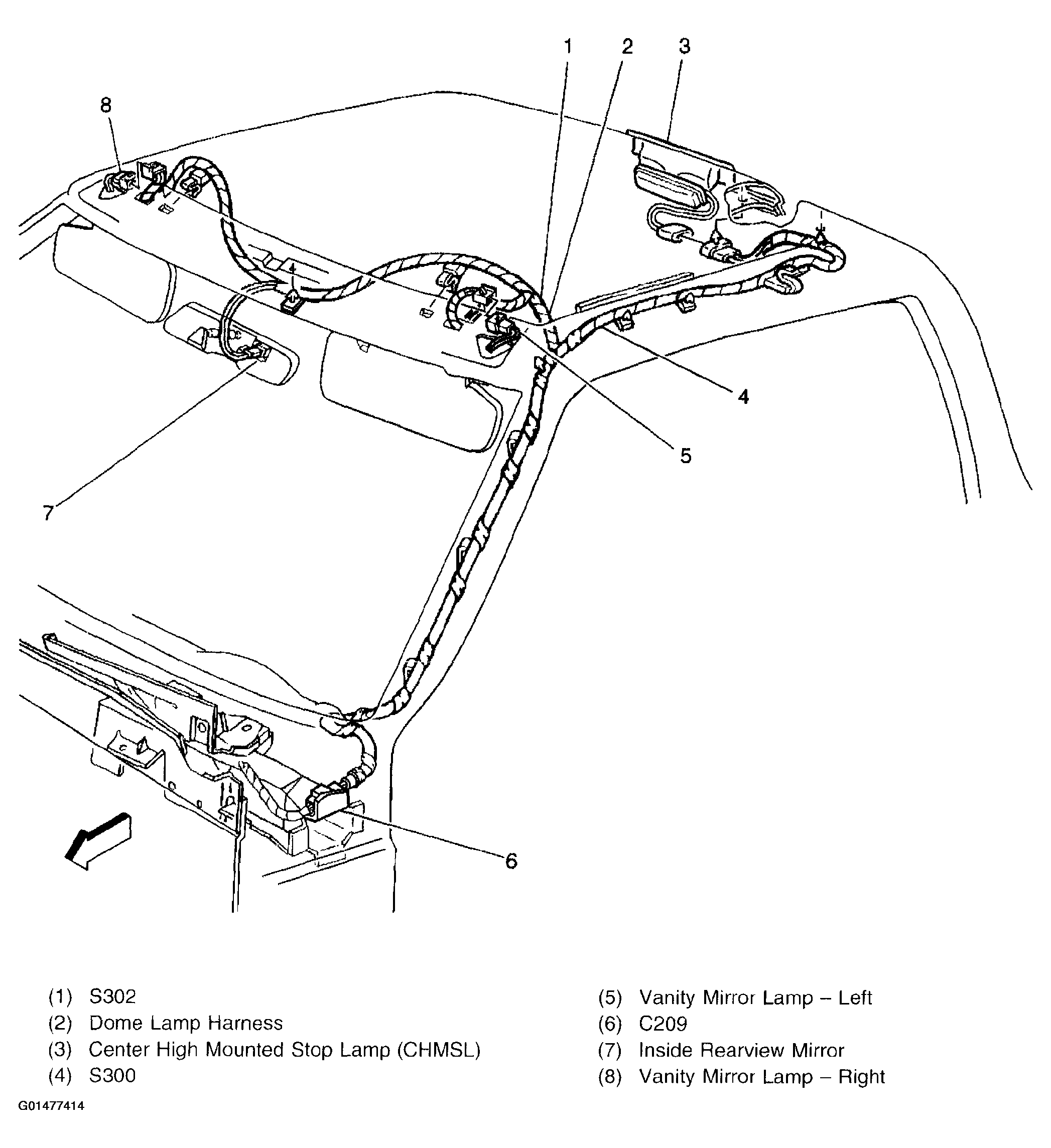 1 2 3

8

4

5

7

6

(1) S302
(2) Dome Lamp Harness
(3) Center High Mounted Stop Lamp (CHMSL)
(4) S300

(5) Vanity Mirror Lamp – Left
(6) C209
(7) Inside Rearview Mirror
(8) Vanity Mirror Lamp – Right

G01477414