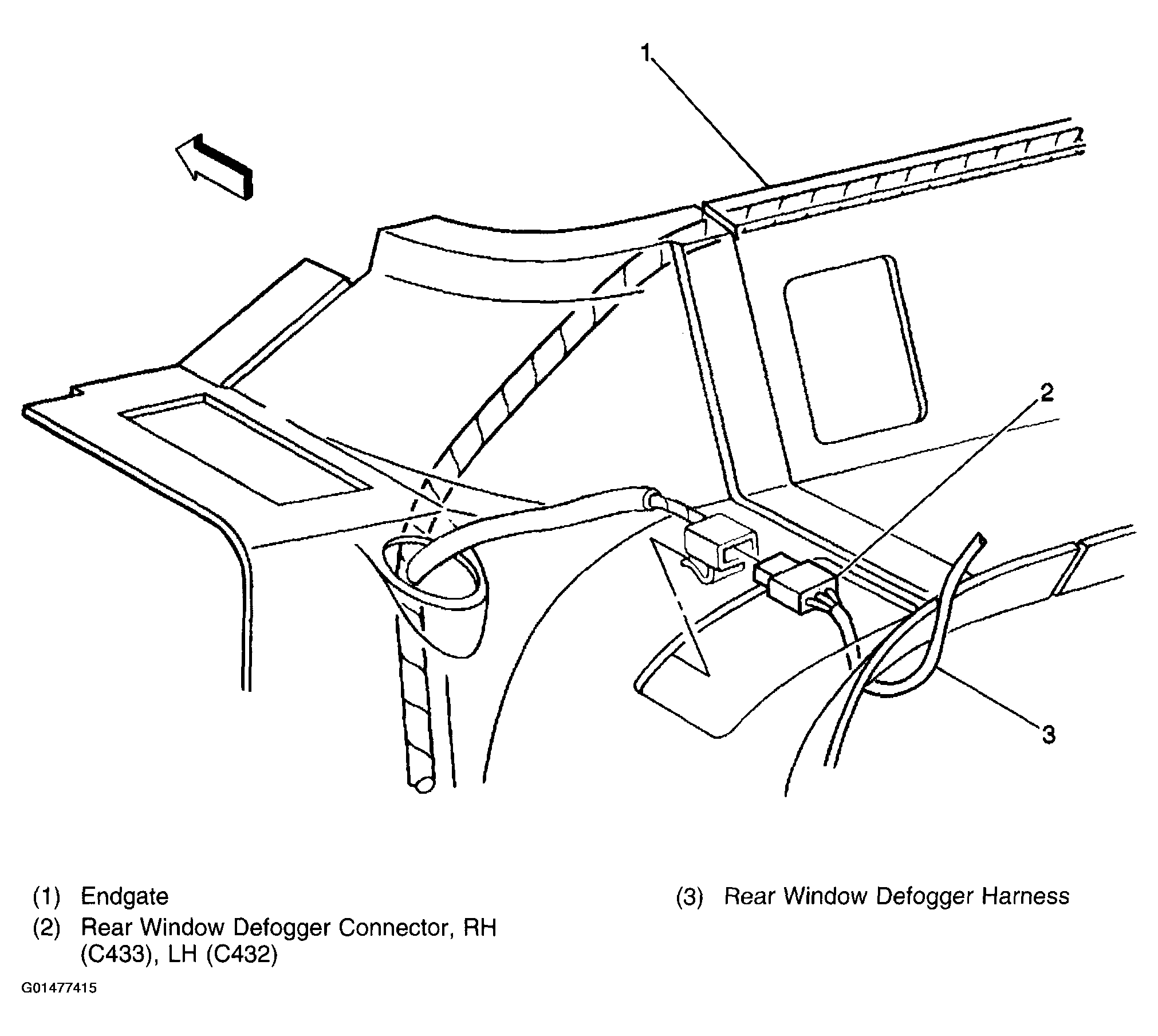 1

2

3

(1) Endgate
(2) Rear Window Defogger Connector, RH (C433), LH (C432)

(3) Rear Window Defogger Harness

G01477415