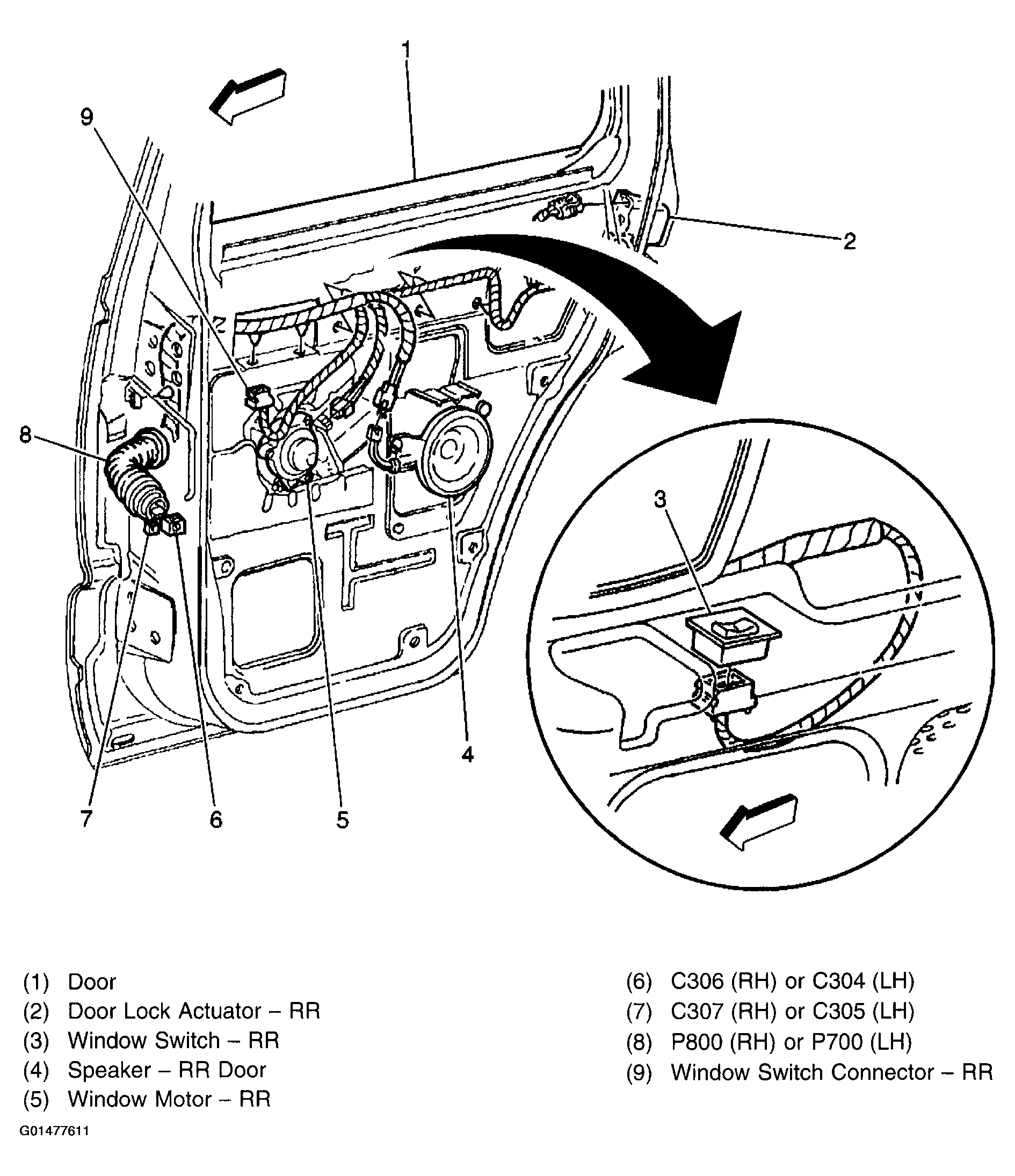 1

9

2

8

3

4

7

6

5

(1) Door
(2) Door Lock Actuator – RR
(3) Window Switch – RR
(4) Speaker – RR Door
(5) Window Motor – RR

(6) C306 (RH) or C304 (LH)
(7) C307 (RH) or C305 (LH)
(8) P800 (RH) or P700 (LH)
(9) Window Switch Connector – RR

G01477611